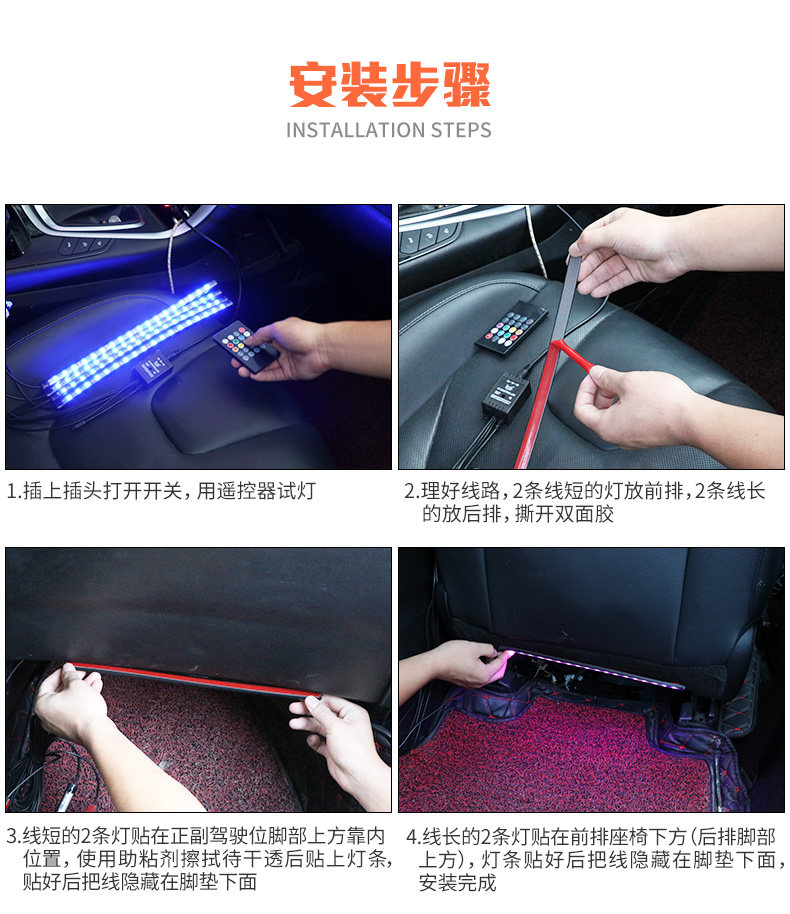 安装步骤
INSTALLATION STEPS

1.插上插头打开开关，用遥控器试灯

2.理好线路，2条线短的灯放前排，2条线长的放后排，撕开双面胶

3.线短的2条灯贴在正副驾驶位脚部上方靠内位置，使用助粘剂擦拭待干透后贴上灯条，贴好后把线隐藏在脚垫下面

4.线长的2条灯贴在前排座椅下方（后排脚部上方），灯条贴好后把线隐藏在脚垫下面，安装完成