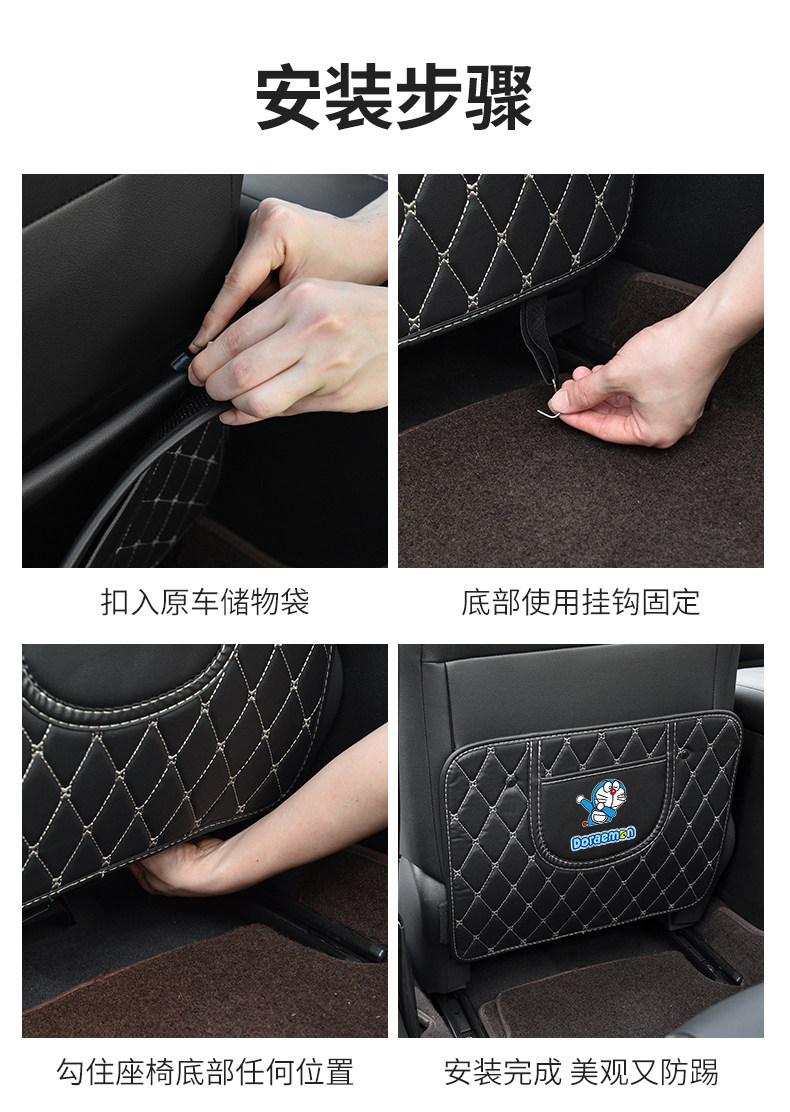 安装步骤

扣入原车储物袋

底部使用挂钩固定

Doraemon

勾住座椅底部任何位置

安装完成 美观又防踢