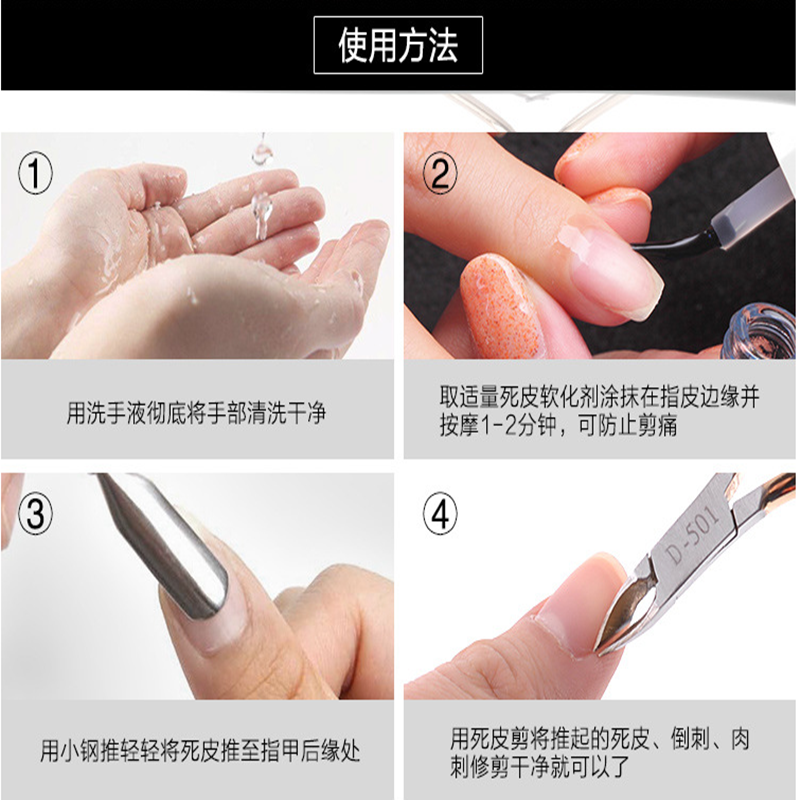 使用方法

①

用洗手液彻底将手部清洗干净

②

取适量死皮软化剂涂抹在指皮边缘并按摩1-2分钟，可防止剪痛

③

用小钢推轻轻将死皮推至指甲后缘处

④

D-501

用死皮剪将推起的死皮、倒刺、肉刺修剪干净就可以了