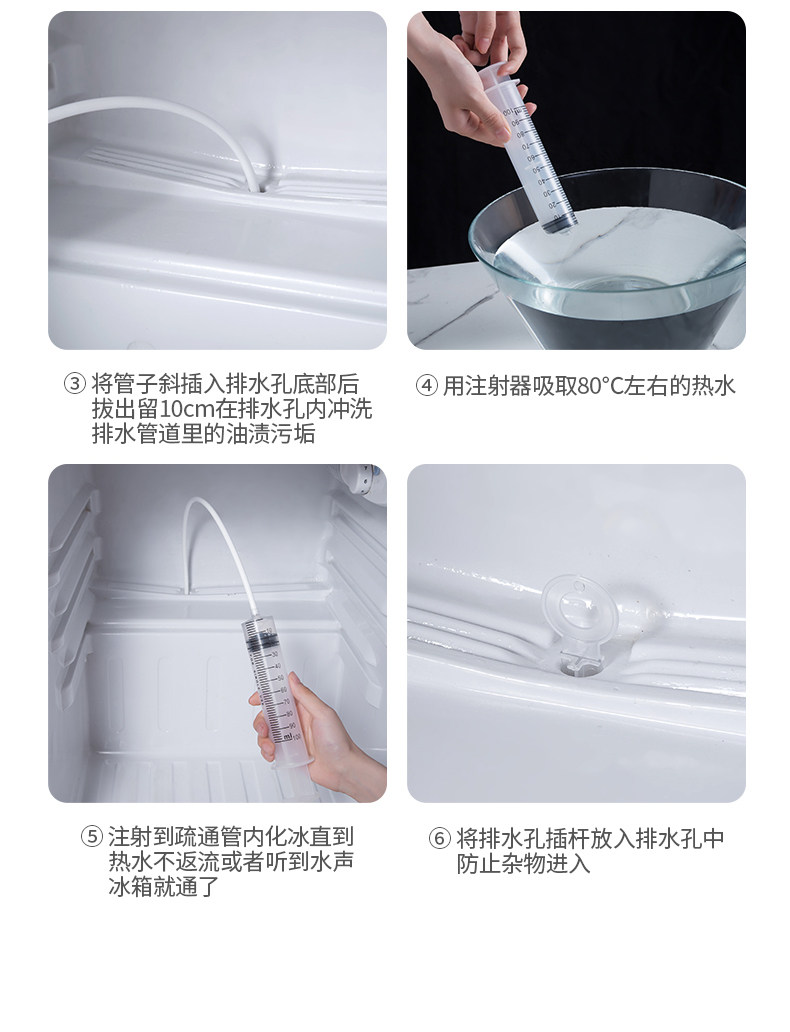 ③ 将管子斜插入排水孔底部后拔出留10cm在排水孔内冲洗排水管道里的油渍污垢

④ 用注射器吸取80°C左右的热水

⑤ 注射到疏通管内化冰直到热水不返流或者听到水声冰箱就通了

⑥ 将排水孔插杆放入排水孔中防止杂物进入