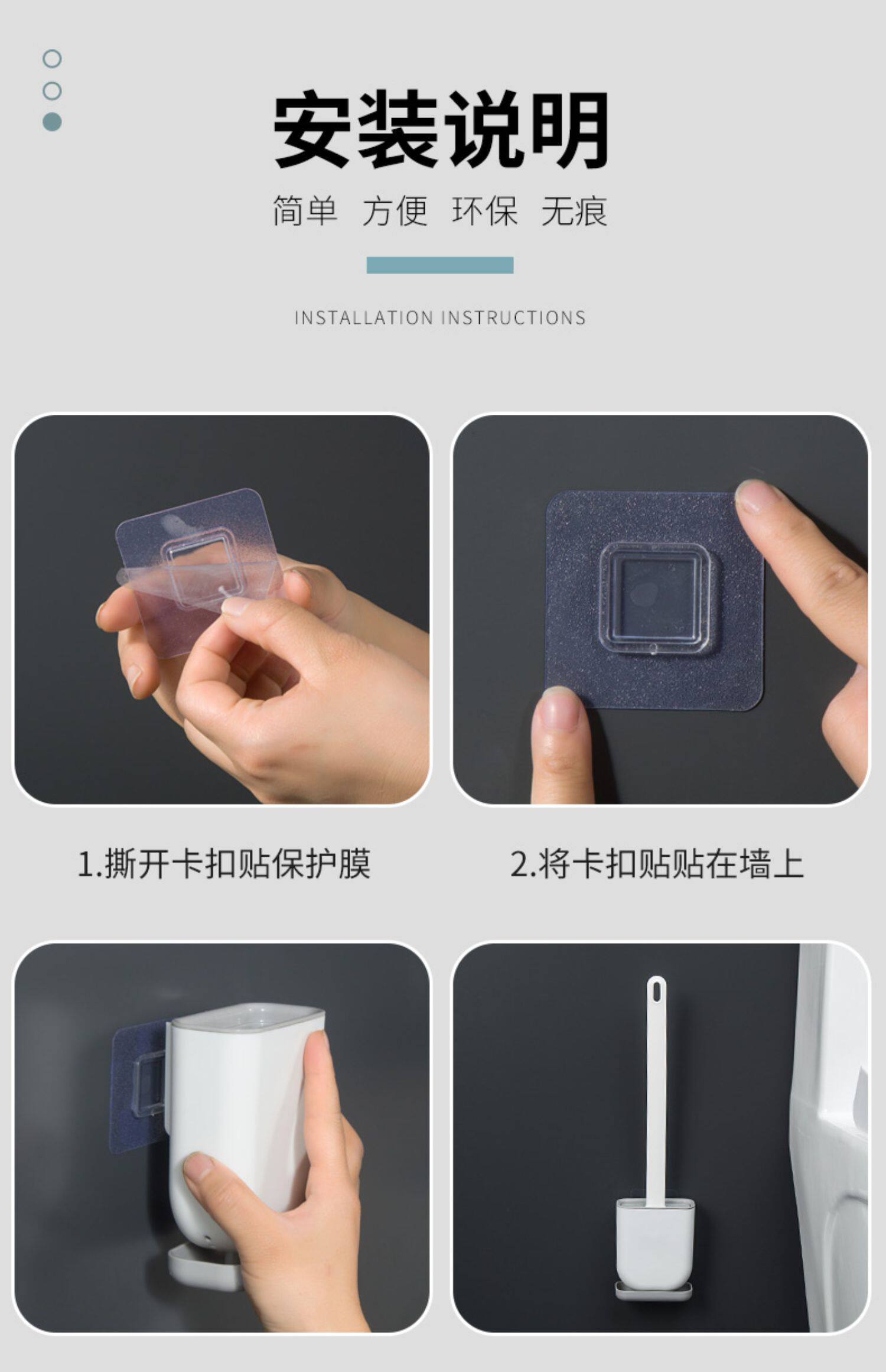 安装说明

简单 方便 环保 无痕

INSTALLATION INSTRUCTIONS

1.撕开卡扣贴保护膜

2.将卡扣贴贴在墙上