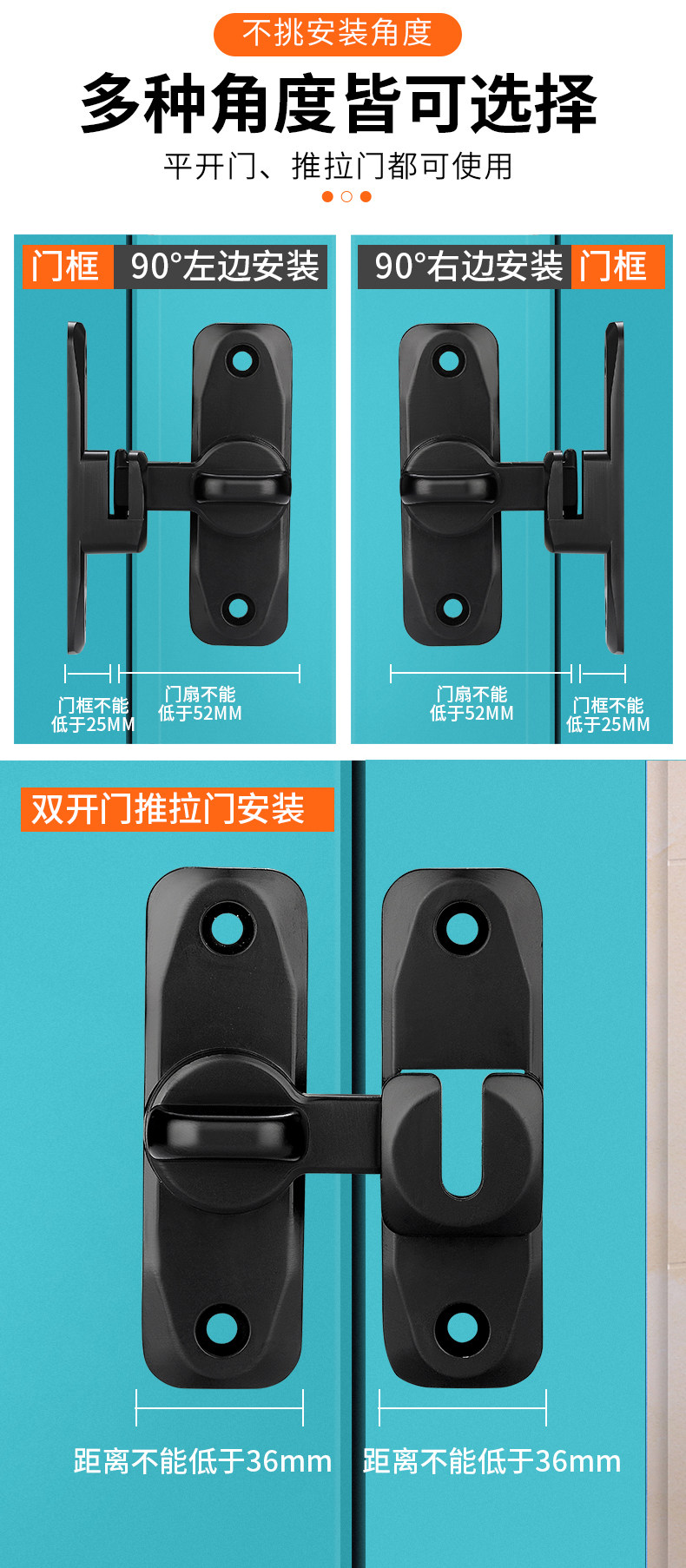 不挑安装角度

多种角度皆可选择

平开门、推拉门都可使用

门框 90°左边安装

门框不能低于25MM

门扇不能低于52MM

90°右边安装 门框

门扇不能低于52MM

门框不能低于25MM

双开门推拉门安装

距离不能低于36mm

距离不能低于36mm