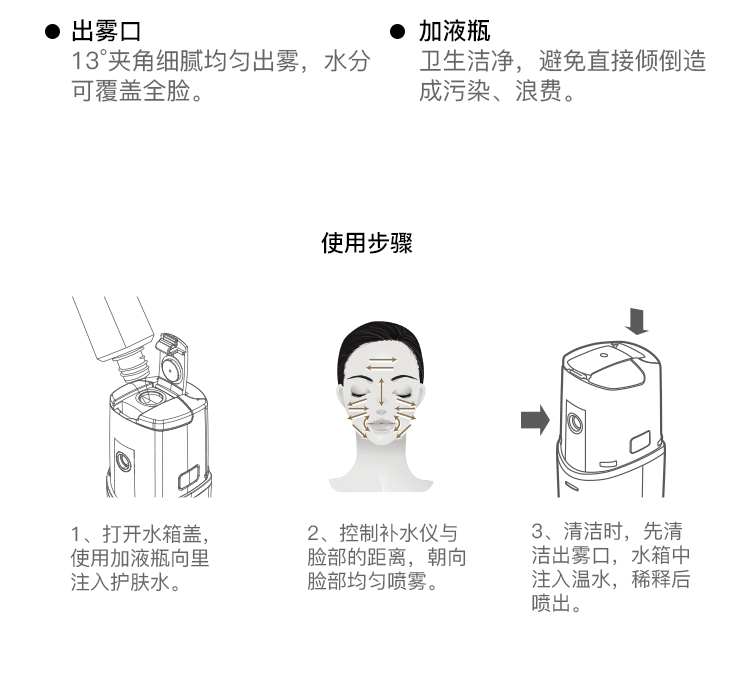 ● 出雾口
13°夹角细腻均匀出雾，水分可覆盖全脸。

● 加液瓶
卫生洁净，避免直接倾倒造成污染、浪费。

使用步骤

1、打开水箱盖，使用加液瓶向里注入护肤水。

2、控制补水仪与脸部的距离，朝向脸部均匀喷雾。

3、清洁时，先清洁出雾口，水箱中注入温水，稀释后喷出。