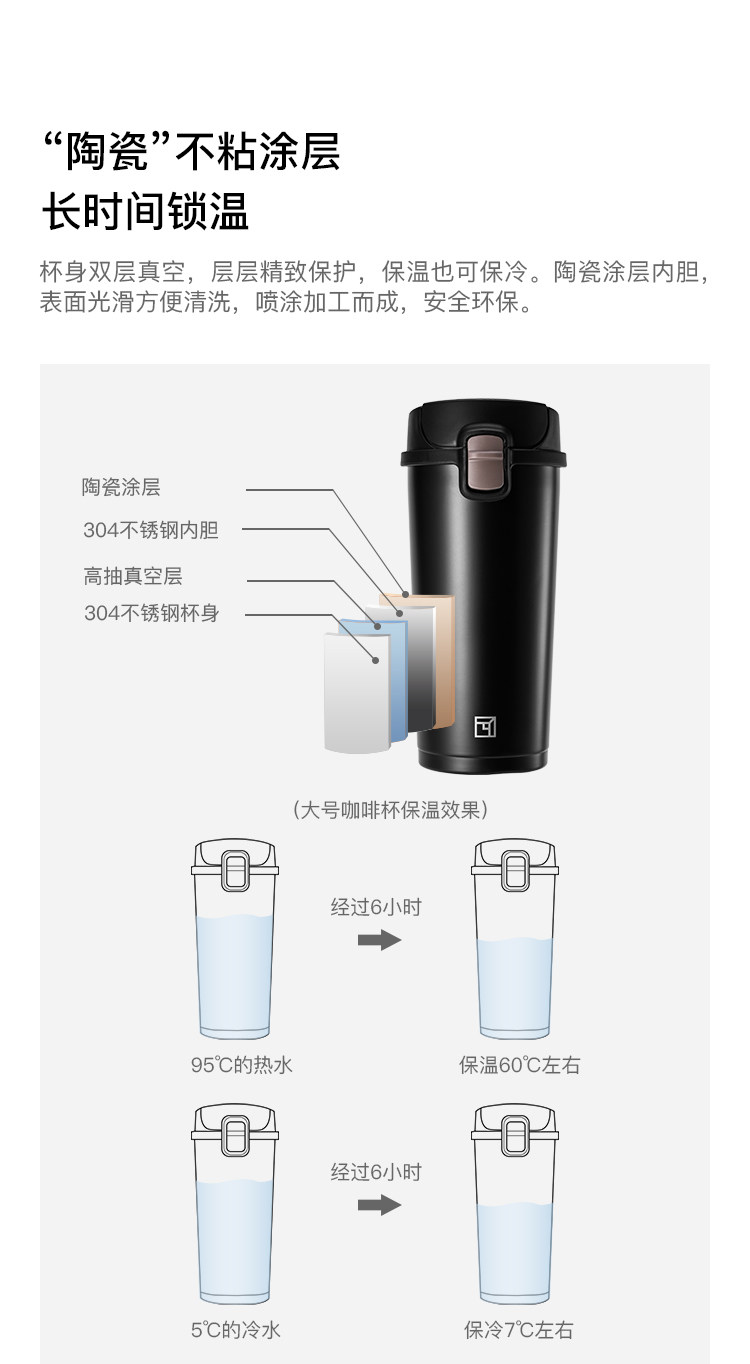 “陶瓷”不粘涂层
长时间锁温

杯身双层真空，层层精致保护，保温也可保冷。陶瓷涂层内胆，表面光滑方便清洗，喷涂加工而成，安全环保。

陶瓷涂层
304不锈钢内胆
高抽真空层
304不锈钢杯身

（大号咖啡杯保温效果）

经过6小时

95℃的热水
保温60℃左右

经过6小时

5℃的冷水
保冷7℃左右