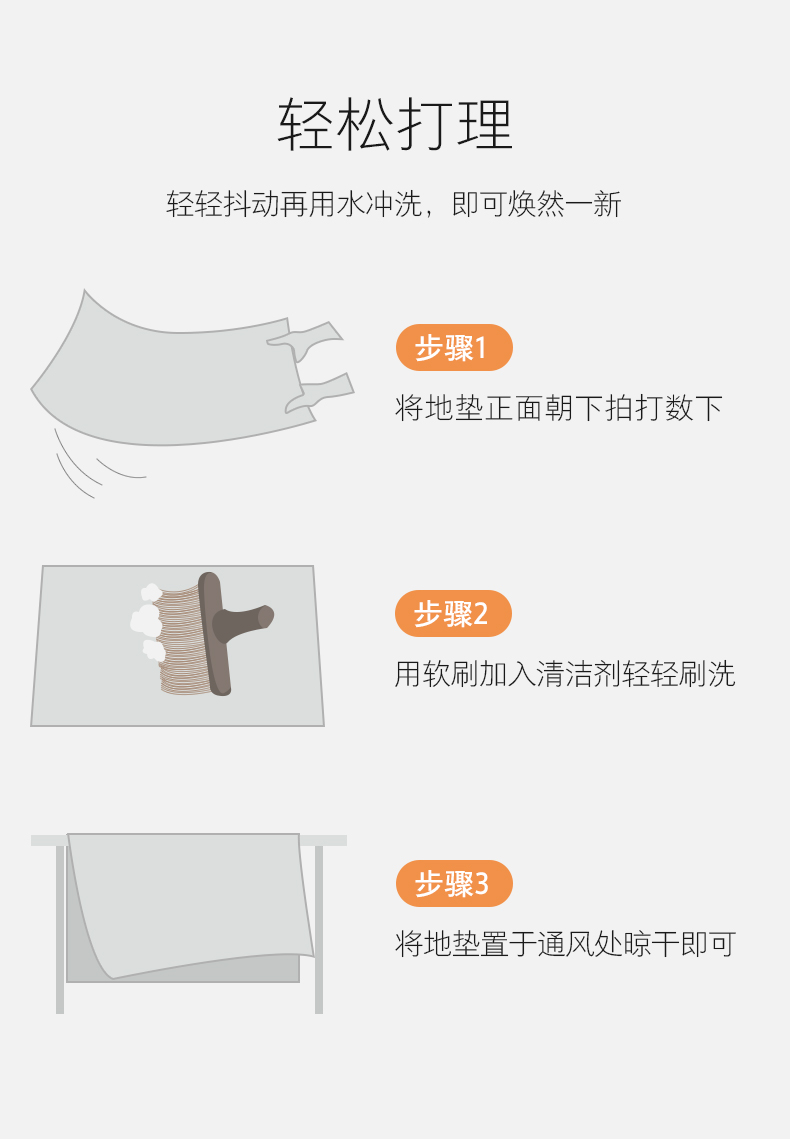 轻松打理

轻轻抖动再用水冲洗，即可焕然一新

步骤1

将地垫正面朝下拍打数下

步骤2

用软刷加入清洁剂轻轻刷洗

步骤3

将地垫置于通风处晾干即可