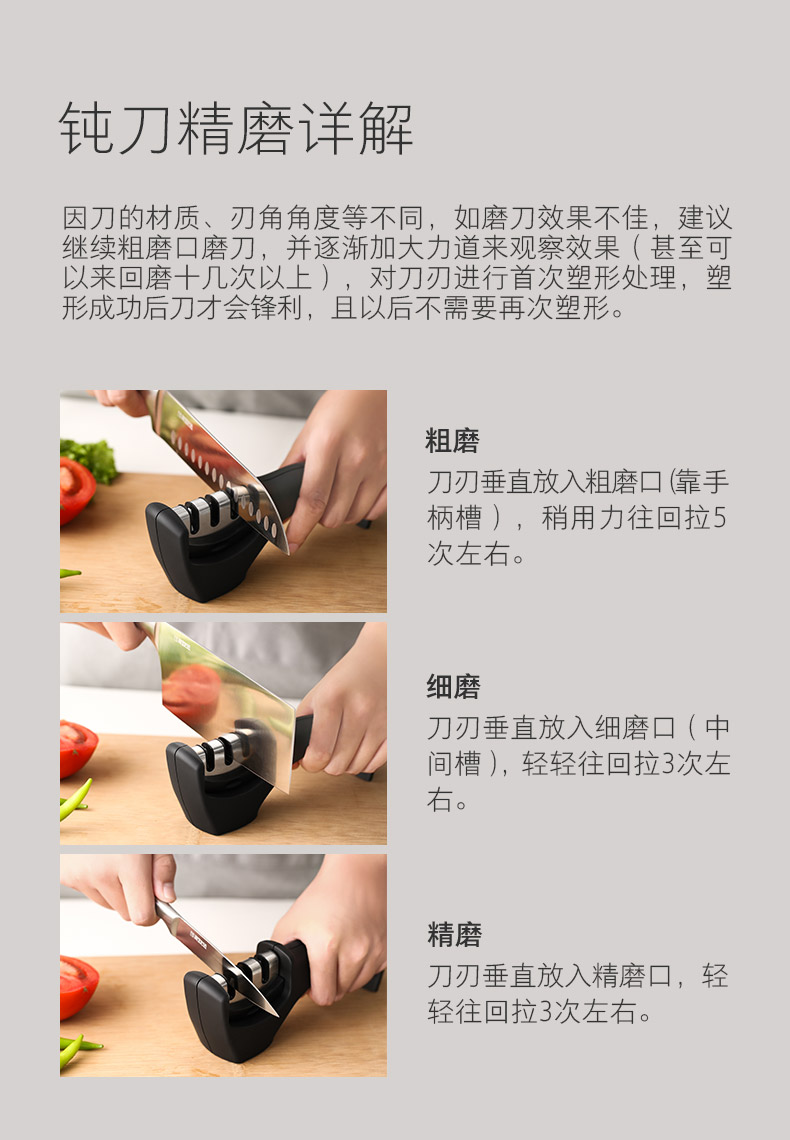 钝刀精磨详解

因刀的材质、刃角角度等不同，如磨刀效果不佳，建议继续粗磨口磨刀，并逐渐加大力道来观察效果（甚至可以来回磨十几次以上），对刀刃进行首次塑形处理，塑形成功后刀才会锋利，且以后不需要再次塑形。

粗磨
刀刃垂直放入粗磨口（靠手柄槽），稍用力往回拉5次左右。

细磨
刀刃垂直放入细磨口（中间槽），轻轻往回拉3次左右。

精磨
刀刃垂直放入精磨口，轻轻往回拉3次左右。