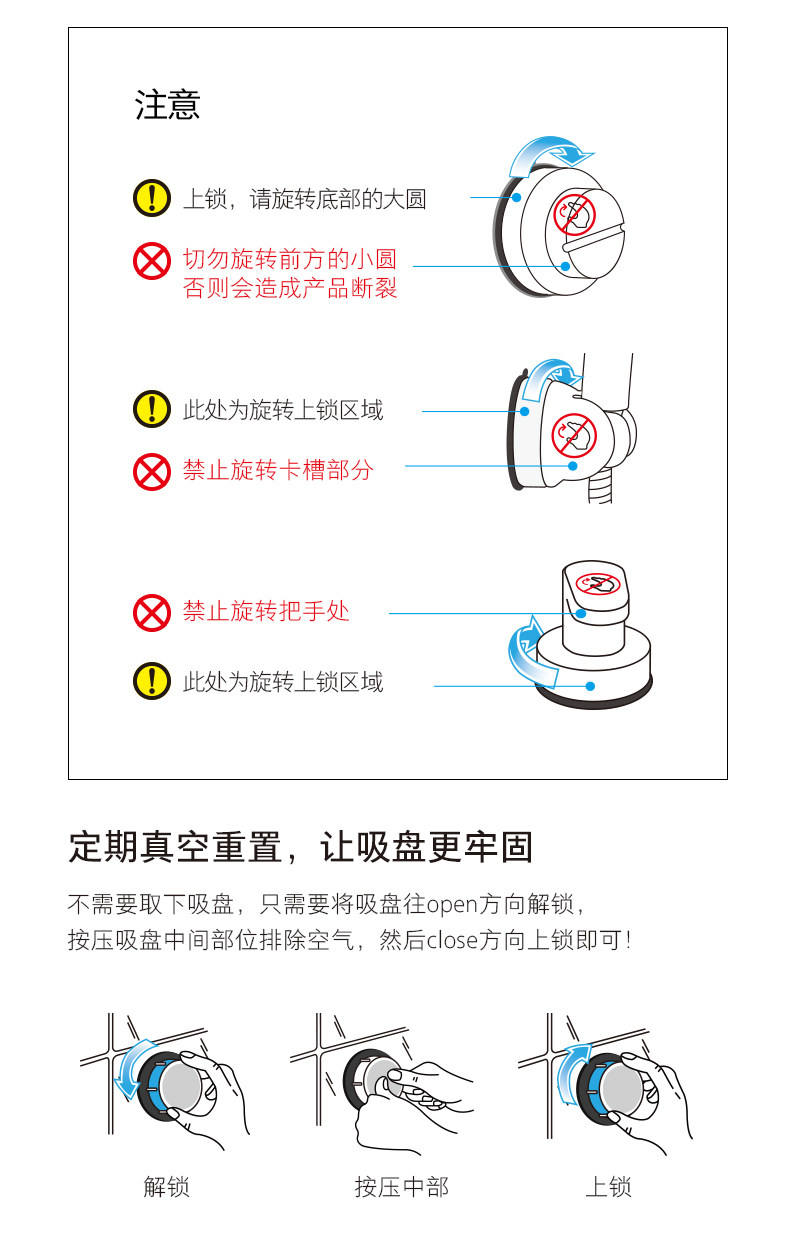 注意

上锁，请旋转底部的大圆

切勿旋转前方的小圆
否则会造成产品断裂

此处为旋转上锁区域

禁止旋转卡槽部分

禁止旋转把手处

此处为旋转上锁区域

定期真空重置，让吸盘更牢固

不需要取下吸盘，只需要将吸盘往open方向解锁，
按压吸盘中间部位排除空气，然后close方向上锁即可！

解锁

按压中部

上锁