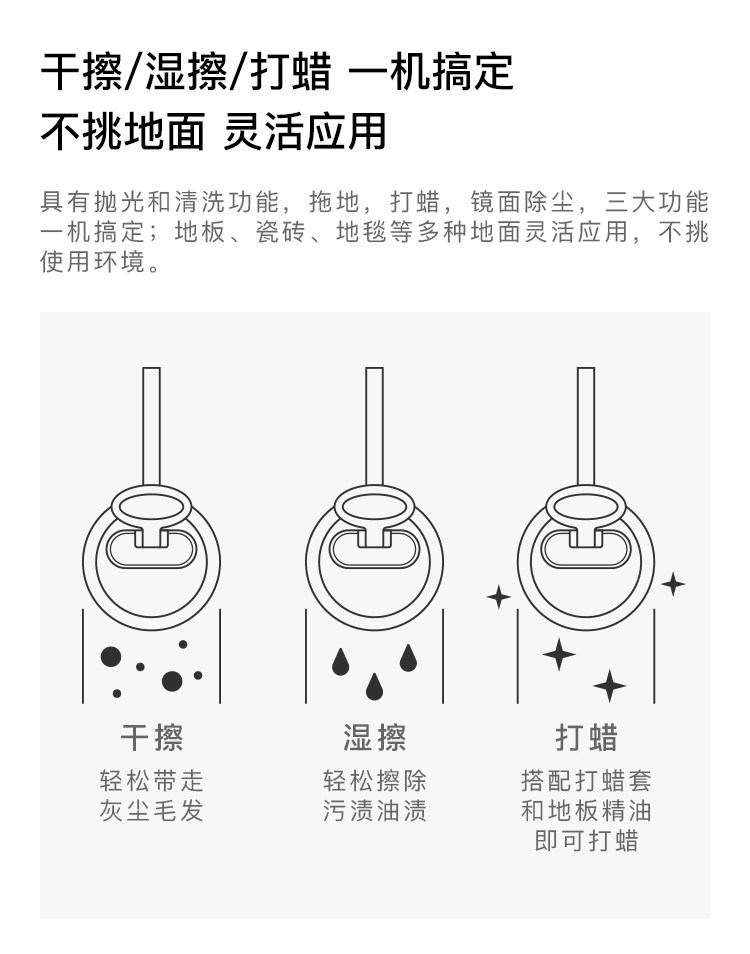 干擦/湿擦/打蜡 一机搞定
不挑地面 灵活应用

具有抛光和清洗功能，拖地，打蜡，镜面除尘，三大功能一机搞定；地板、瓷砖、地毯等多种地面灵活应用，不挑使用环境。

干擦
轻松带走
灰尘毛发

湿擦
轻松擦除
污渍油渍

打蜡
搭配打蜡套
和地板精油
即可打蜡