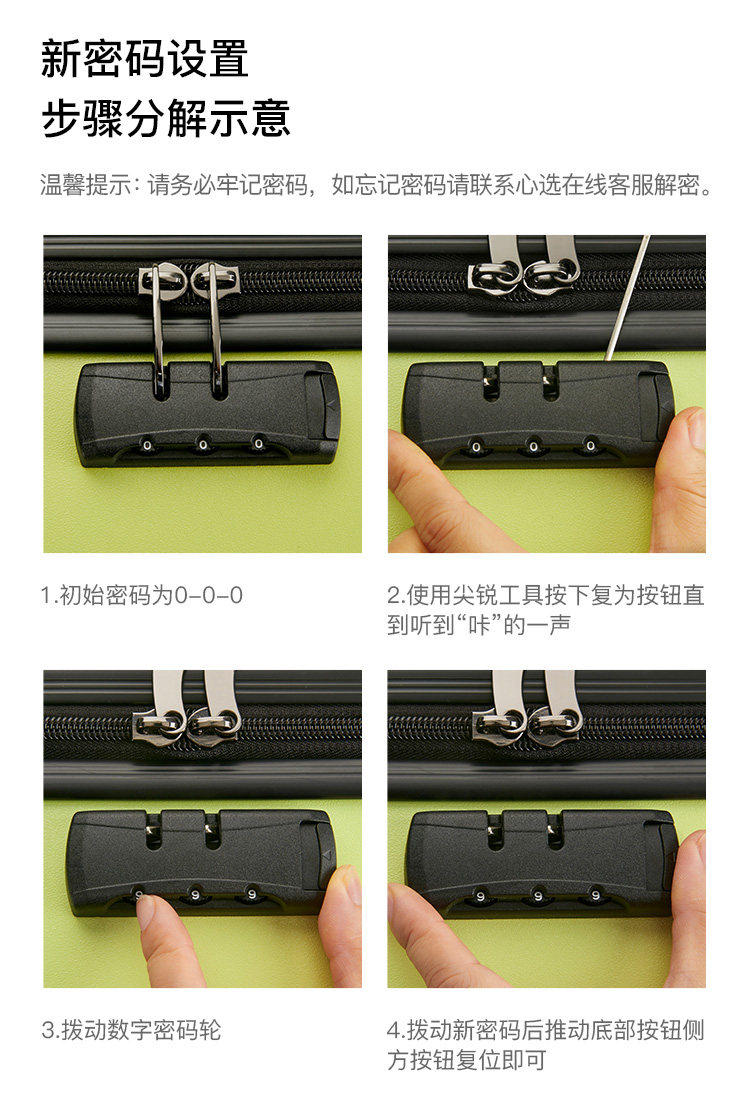 新密码设置
步骤分解示意

温馨提示：请务必牢记密码，如忘记密码请联系心选在线客服解密。

0 0 0

0 0 0

1.初始密码为0-0-0

2.使用尖锐工具按下复为按钮直到听到“咔”的一声

9 9 9

9 9 9

3.拨动数字密码轮

4.拨动新密码后推动底部按钮侧方按钮复位即可