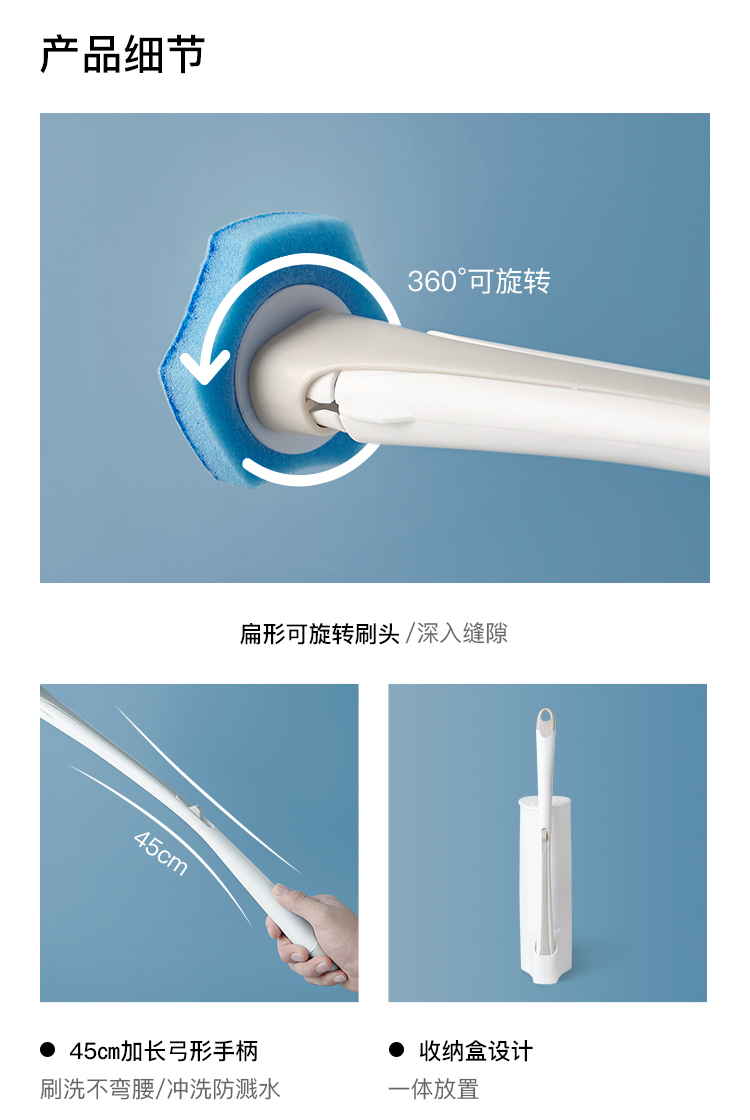 产品细节

360°可旋转

扁形可旋转刷头 /深入缝隙

45cm

● 45cm加长弓形手柄
刷洗不弯腰/冲洗防溅水

● 收纳盒设计
一体放置