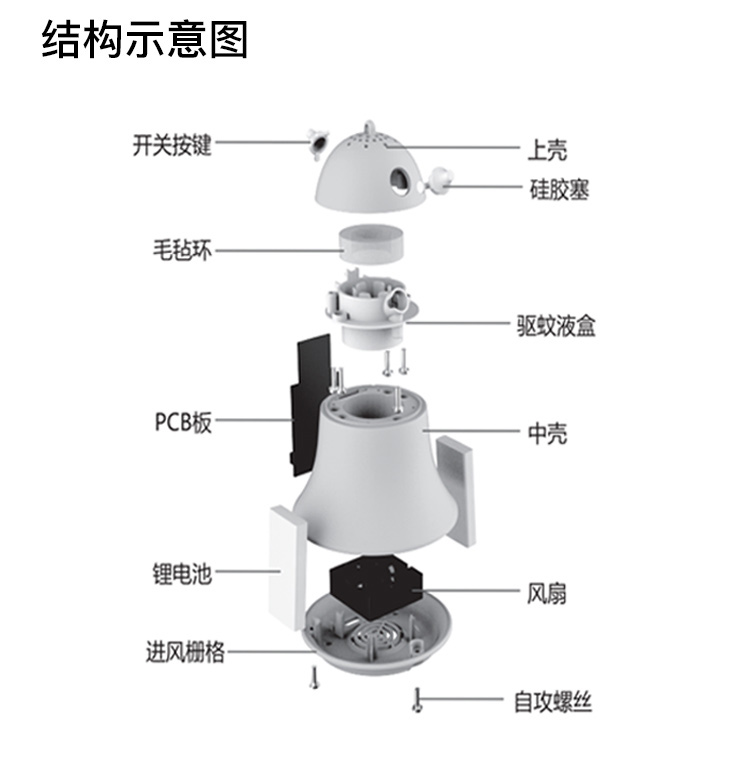 结构示意图

开关按键
上壳
硅胶塞
毛毡环
驱蚊液盒
PCB板
中壳
锂电池
风扇
进风栅格
自攻螺丝