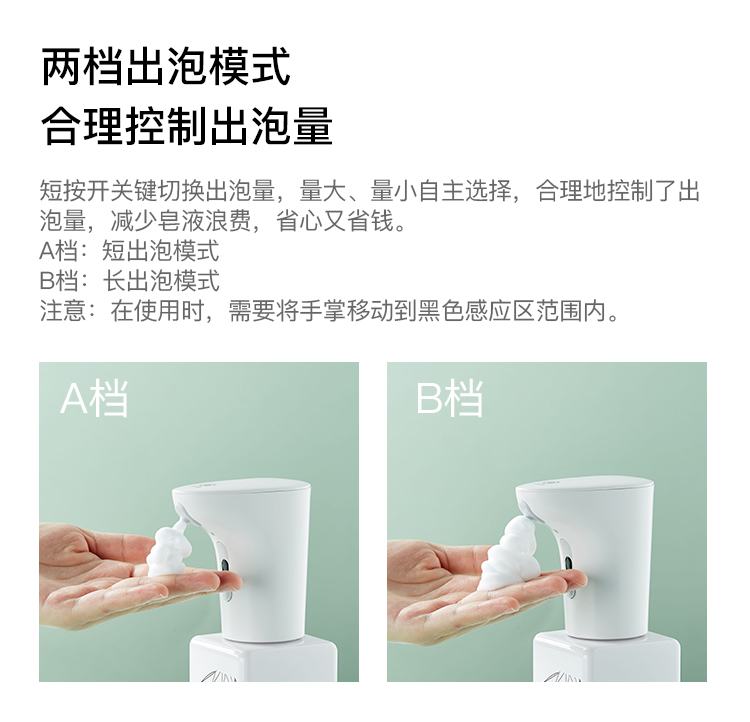 两档出泡模式
合理控制出泡量

短按开关键切换出泡量，量大、量小自主选择，合理地控制了出泡量，减少皂液浪费，省心又省钱。
A档：短出泡模式
B档：长出泡模式
注意：在使用时，需要将手掌移动到黑色感应区范围内。

A档

B档