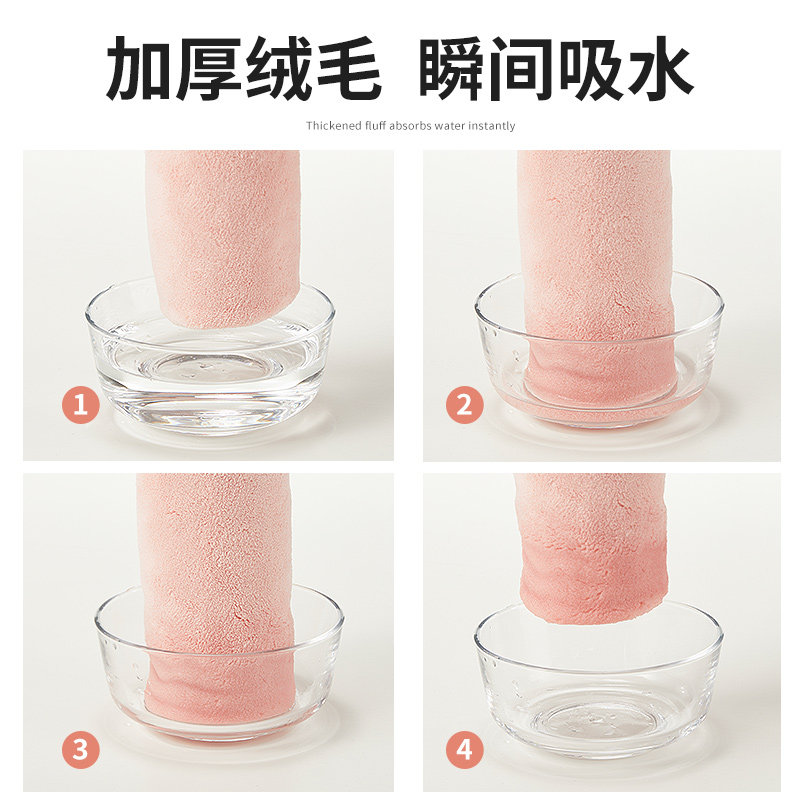 加厚绒毛 瞬间吸水

Thickened fluff absorbs water instantly

1

2

3

4