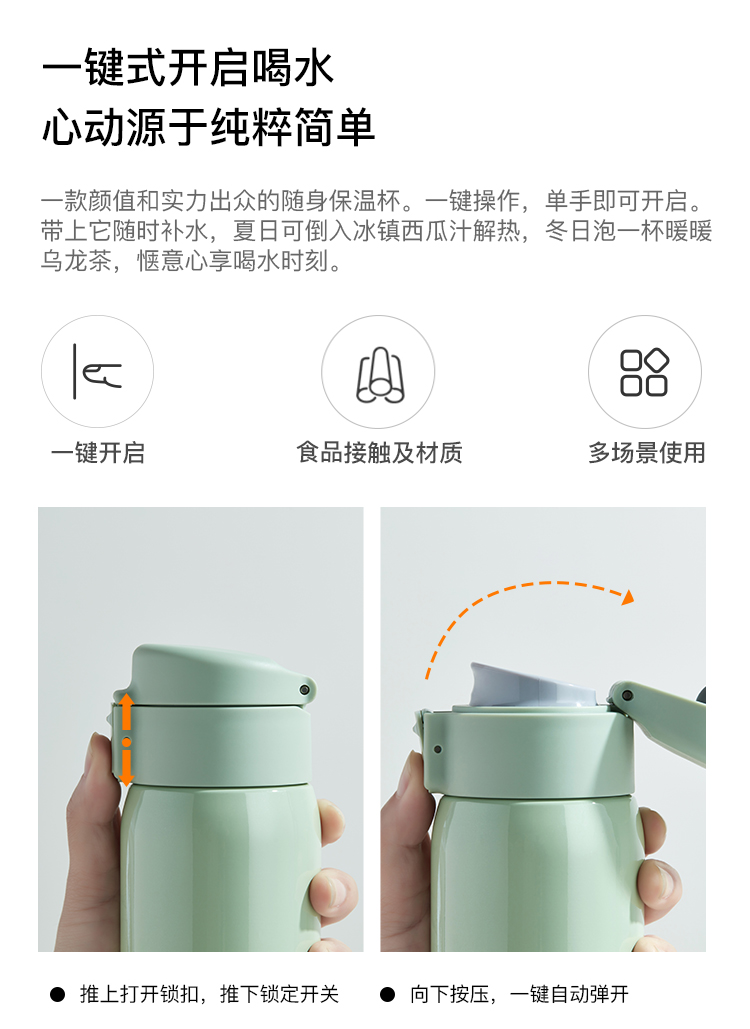 一键式开启喝水
心动源于纯粹简单

一款颜值和实力出众的随身保温杯。一键操作，单手即可开启。带上它随时补水，夏日可倒入冰镇西瓜汁解热，冬日泡一杯暖暖乌龙茶，惬意心享喝水时刻。

一键开启

食品接触及材质

多场景使用

● 推上打开锁扣，推下锁定开关

● 向下按压，一键自动弹开