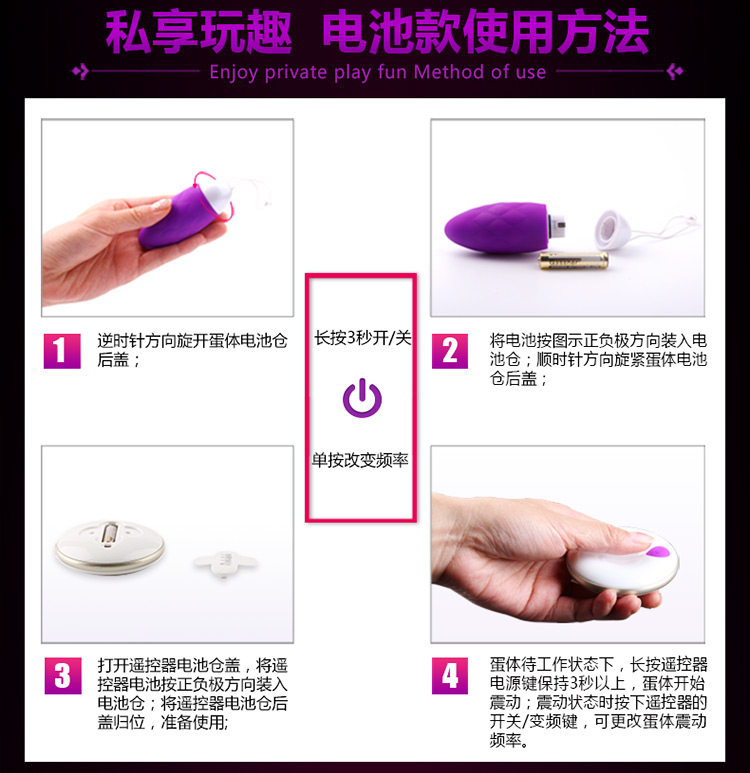 私享玩趣 电池款使用方法

Enjoy private play fun Method of use

1 逆时针方向旋开蛋体电池仓后盖；

长按3秒开/关

单按改变频率

2 将电池按图示正负极方向装入电池仓；顺时针方向旋紧蛋体电池仓后盖；

3 打开遥控器电池仓盖，将遥控器电池按正负极方向装入电池仓；将遥控器电池仓后盖归位，准备使用;

4 蛋体待工作状态下，长按遥控器电源键保持3秒以上，蛋体开始震动；震动状态时按下遥控器的开关/变频键，可更改蛋体震动频率。