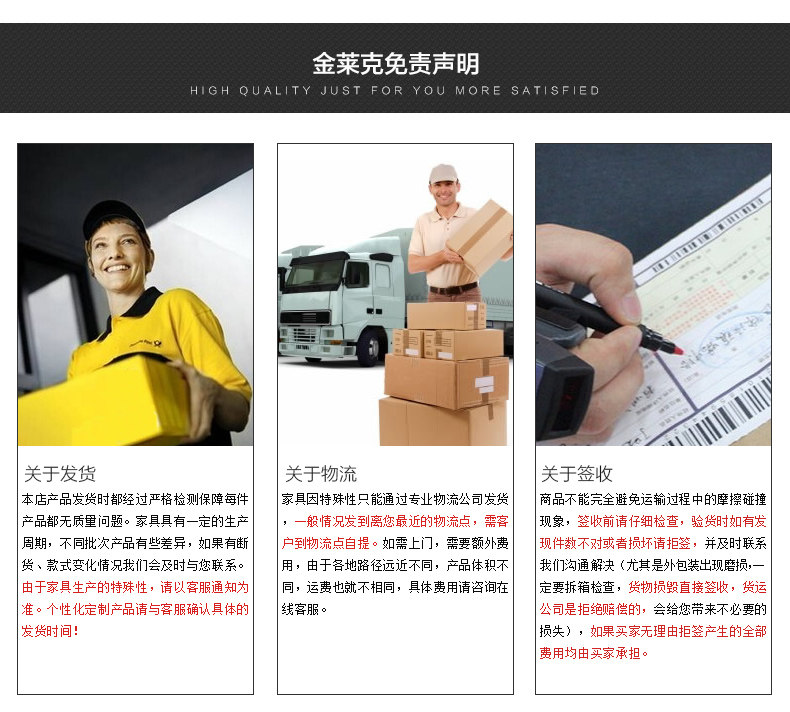 金莱克免责声明
HIGH QUALITY JUST FOR YOU MORE SATISFIED

关于发货
本店产品发货时都经过严格检测保障每件产品都无质量问题。家具具有一定的生产周期，不同批次产品有些差异，如果有断货、款式变化情况我们会及时与您联系。由于家具生产的特殊性，请以客服通知为准。个性化定制产品请与客服确认具体的发货时间！

关于物流
家具因特殊性只能通过专业物流公司发货，一般情况发到离您最近的物流点，需客户到物流点自提。如需上门，需要额外费用，由于各地路径远近不同，产品体积不同，运费也就不相同，具体费用请咨询在线客服。

关于签收
商品不能完全避免运输过程中的摩擦碰撞现象，签收前请仔细检查，验货时如有发现件数不对或者损坏请拒签，并及时联系我们沟通解决（尤其是外包装出现磨损，一定要拆箱检查，货物损毁直接签收，货运公司是拒绝赔偿的，会给您带来不必要的损失），如果买家无理由拒签产生的全部费用均由买家承担。