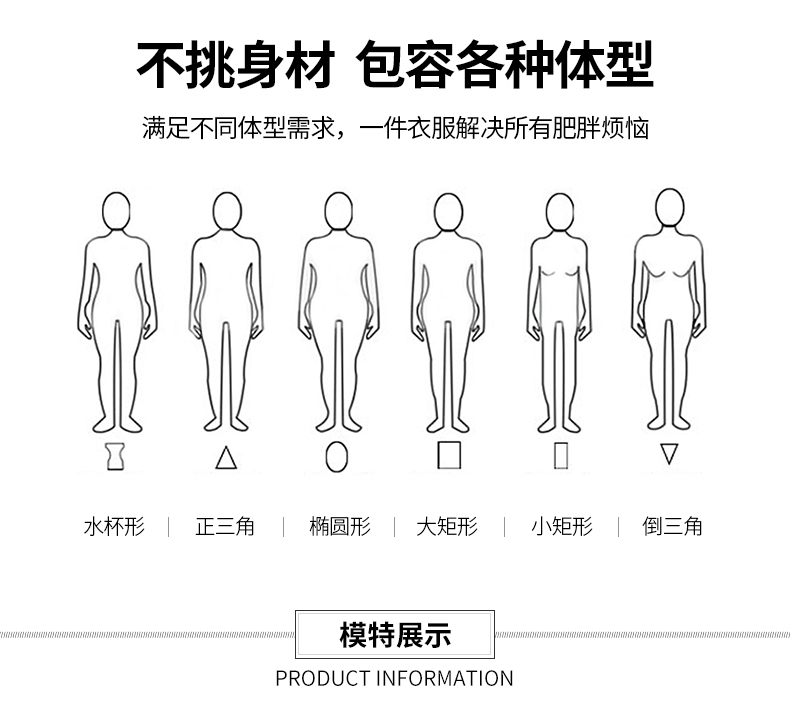 不挑身材 包容各种体型

满足不同体型需求，一件衣服解决所有肥胖烦恼

水杯形 | 正三角 | 椭圆形 | 大矩形 | 小矩形 | 倒三角

模特展示

PRODUCT INFORMATION