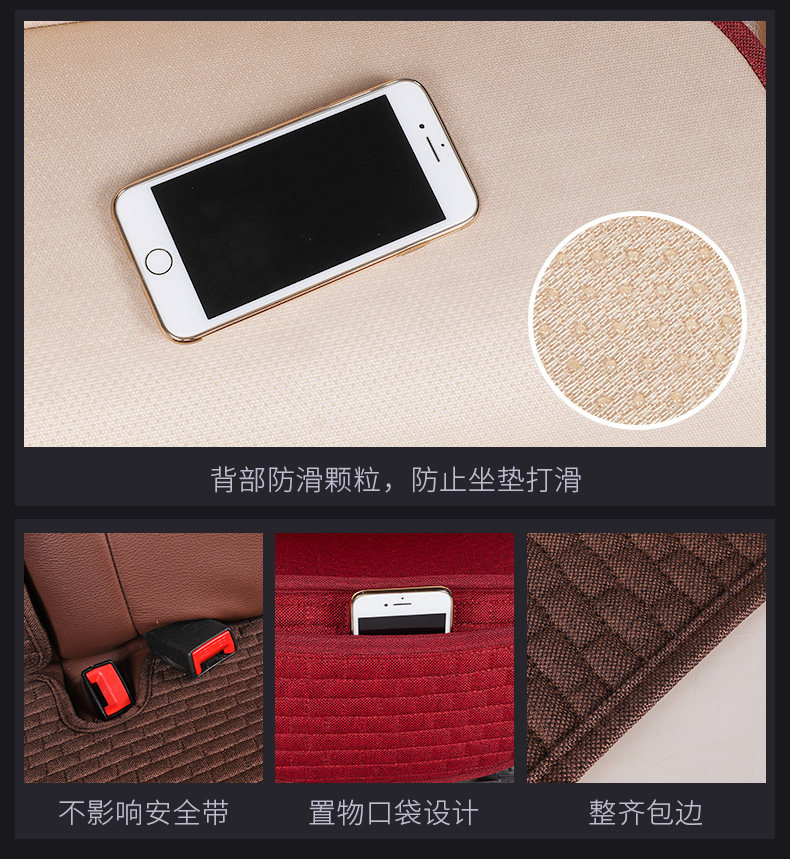 背部防滑颗粒，防止坐垫打滑

不影响安全带

置物口袋设计

整齐包边