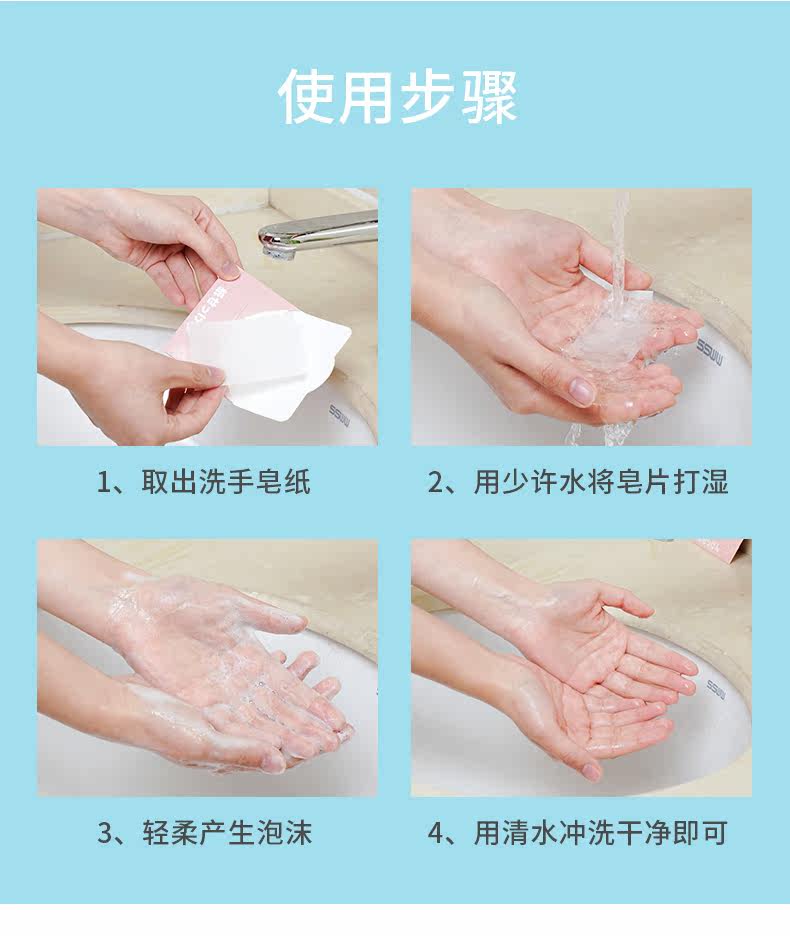 使用步骤

1、取出洗手皂纸

2、用少许水将皂片打湿

3、轻柔产生泡沫

4、用清水冲洗干净即可