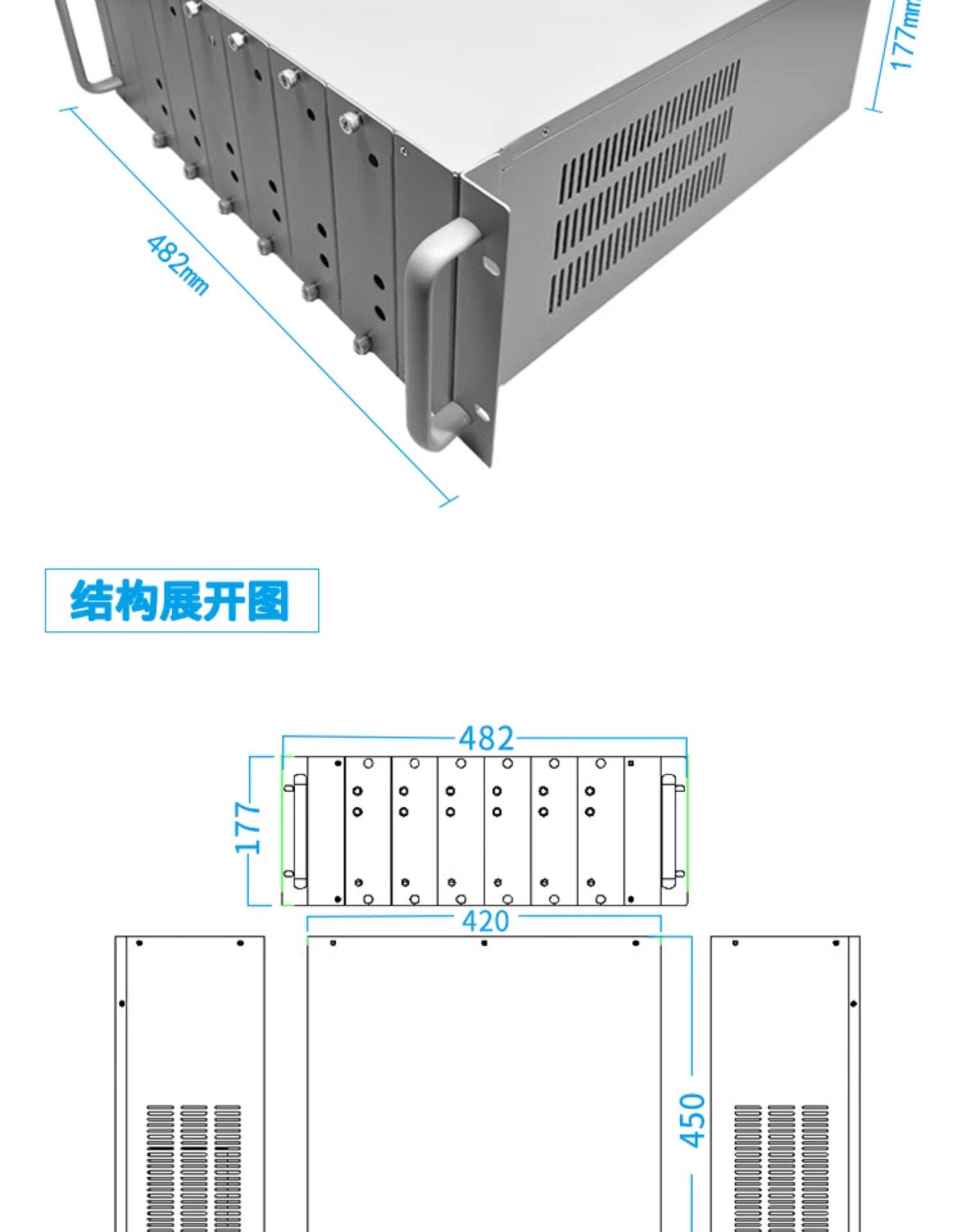 177mm

482mm

结构展开图

482

177

420

450