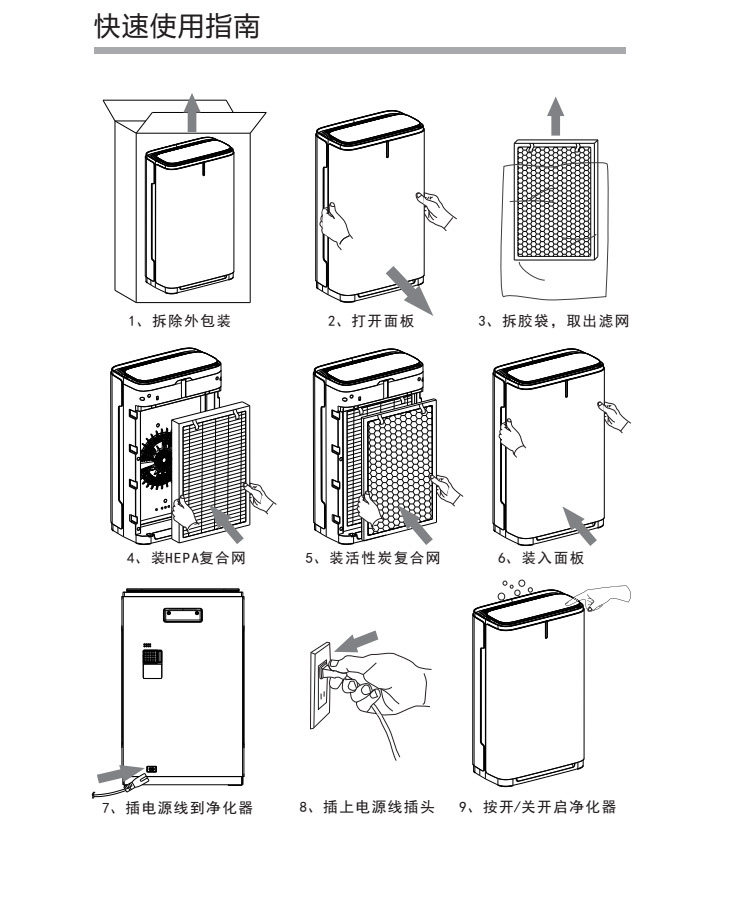 快速使用指南

1、拆除外包装

2、打开面板

3、拆胶袋，取出滤网

4、装HEPA复合网

5、装活性炭复合网

6、装入面板

7、插电源线到净化器

8、插上电源线插头

9、按开/关开启净化器