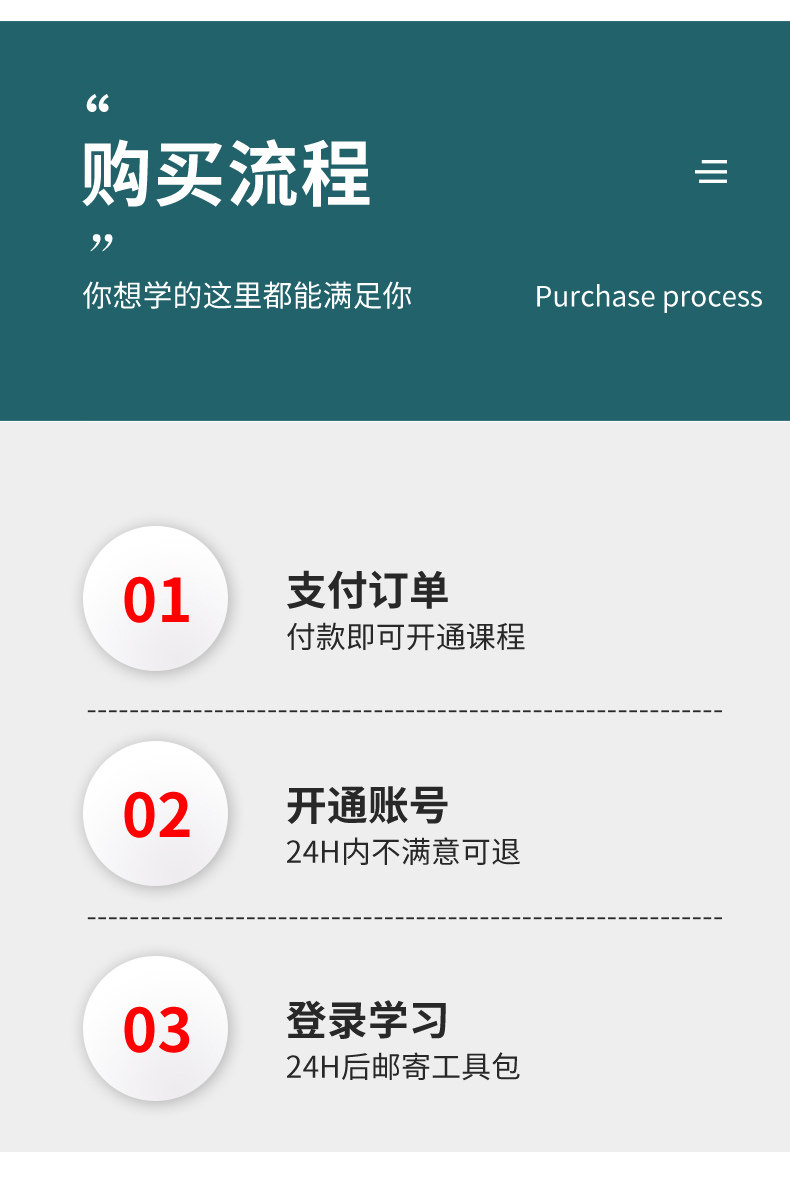 “
购买流程
”
你想学的这里都能满足你

Purchase process

01
支付订单
付款即可开通课程

02
开通账号
24H内不满意可退

03
登录学习
24H后邮寄工具包