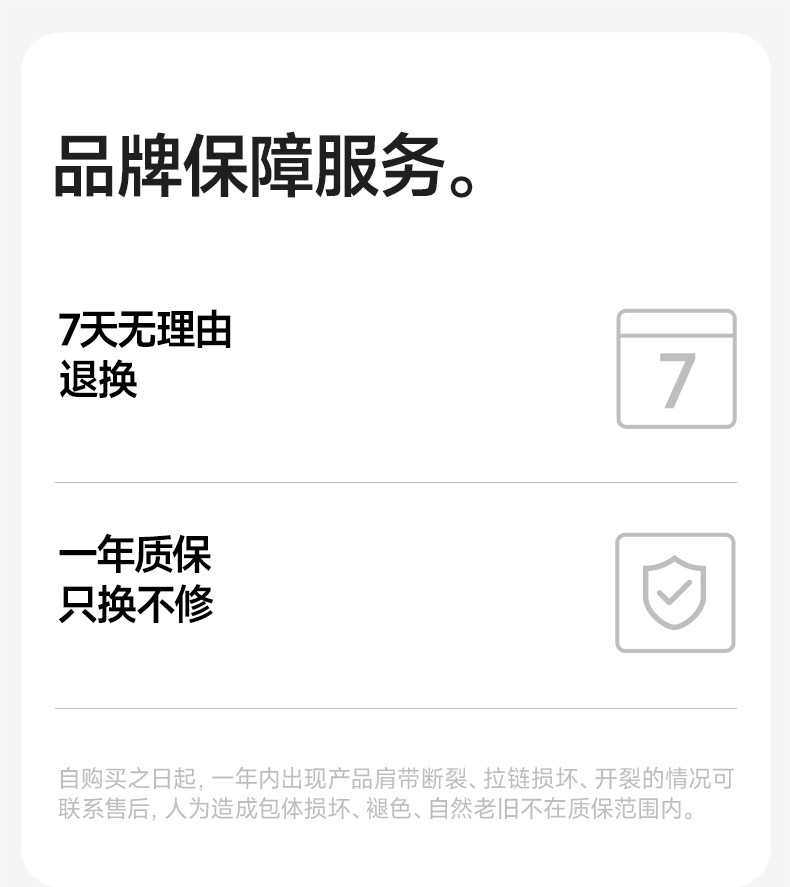 品牌保障服务。

7天无理由
退换

7

一年质保
只换不修

自购买之日起，一年内出现产品肩带断裂、拉链损坏、开裂的情况可联系售后，人为造成包体损坏、褪色、自然老旧不在质保范围内。