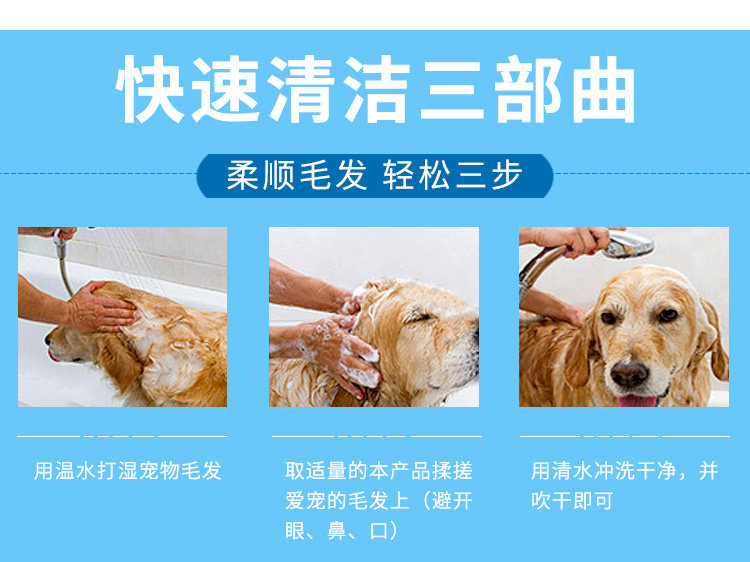 快速清洁三部曲

柔顺毛发 轻松三步

用温水打湿宠物毛发

取适量的本产品揉搓爱宠的毛发上（避开眼、鼻、口）

用清水冲洗干净，并吹干即可