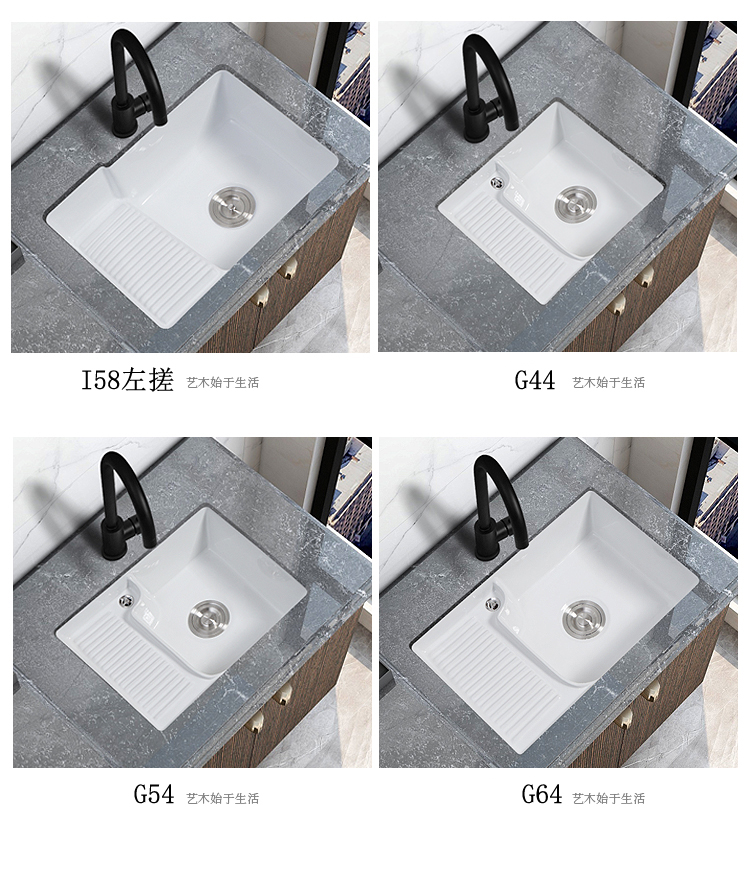 I58左搓 艺木始于生活

G44 艺木始于生活

G54 艺木始于生活

G64 艺木始于生活