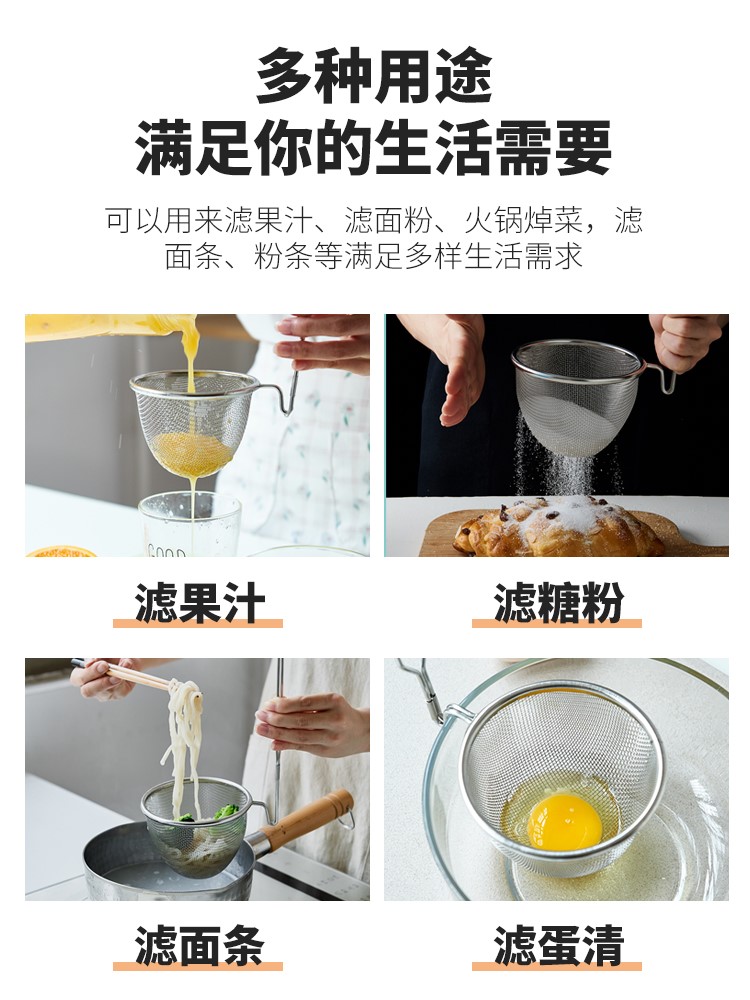 多种用途
满足你的生活需要

可以用来滤果汁、滤面粉、火锅焯菜，滤面条、粉条等满足多样生活需求

GOOD

滤果汁

滤糖粉

滤面条

滤蛋清