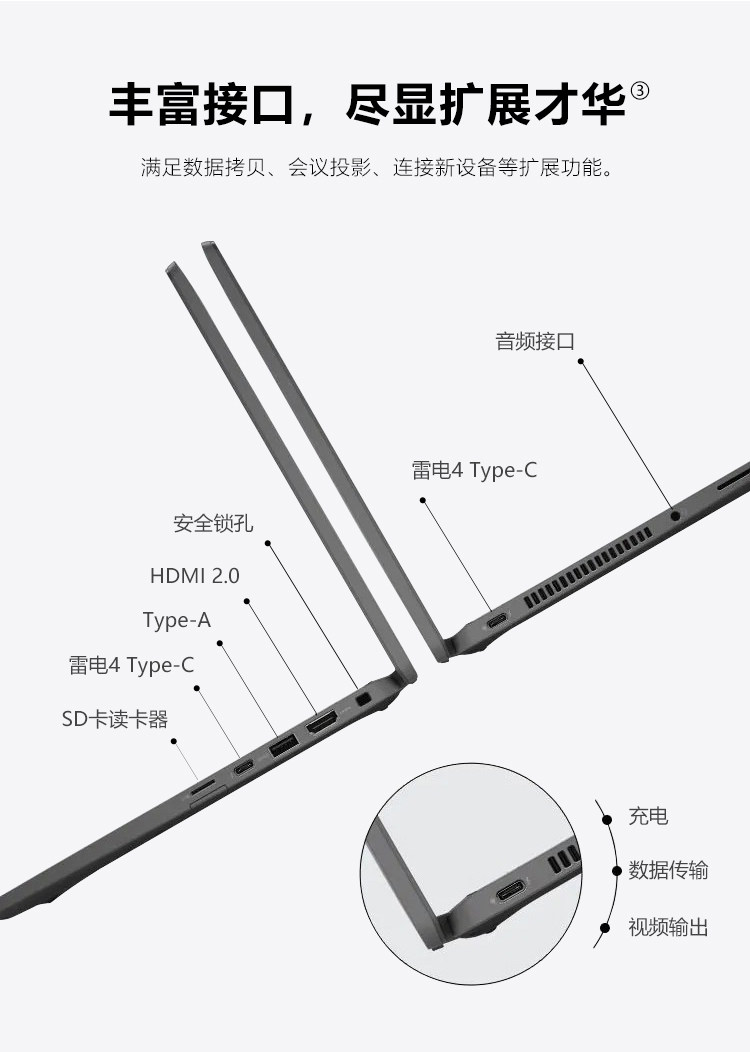 丰富接口，尽显扩展才华③

满足数据拷贝、会议投影、连接新设备等扩展功能。

音频接口

雷电4 Type-C

安全锁孔

HDMI 2.0

Type-A

雷电4 Type-C

SD卡读卡器

充电

数据传输

视频输出