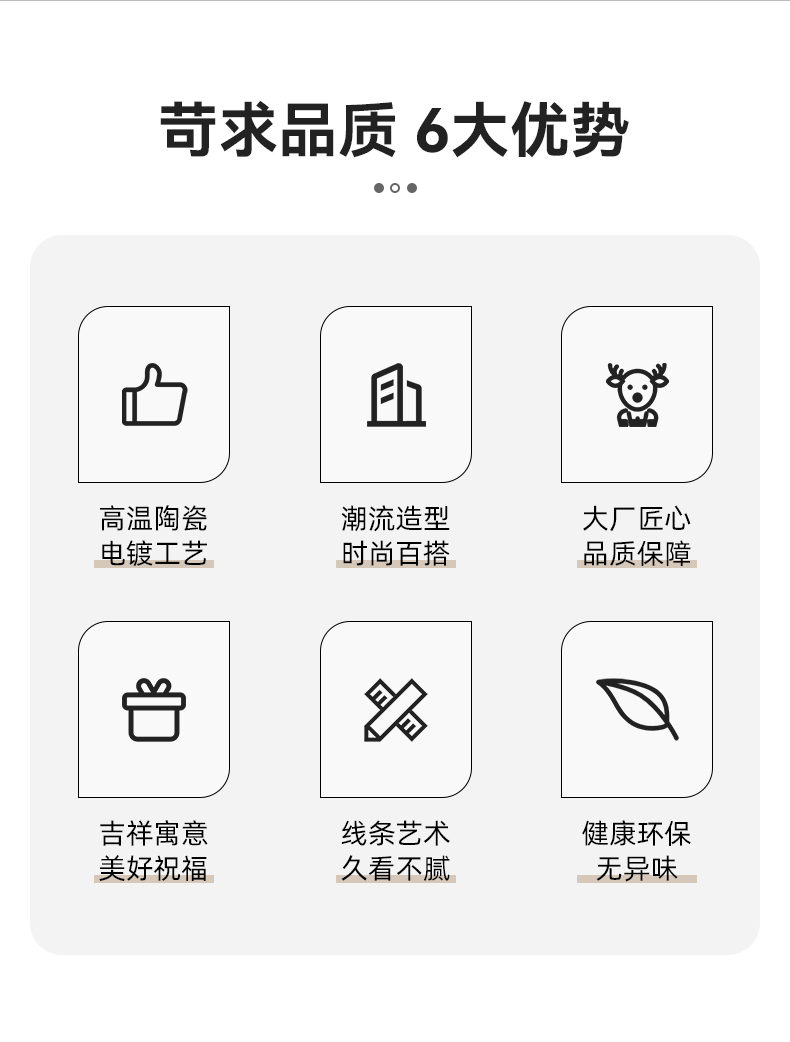 苛求品质 6大优势

高温陶瓷
电镀工艺

潮流造型
时尚百搭

大厂匠心
品质保障

吉祥寓意
美好祝福

线条艺术
久看不腻

健康环保
无异味