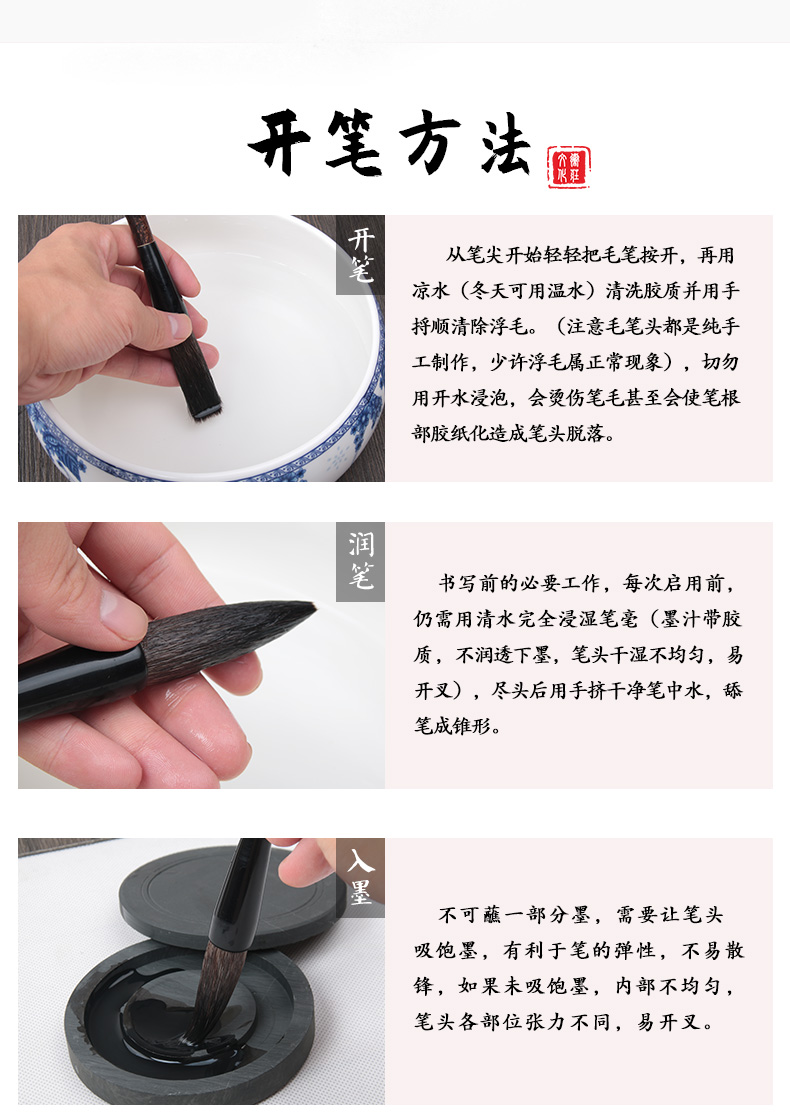 开笔方法

开笔

从笔尖开始轻轻把毛笔按开，再用凉水（冬天可用温水）清洗胶质并用手捋顺清除浮毛。（注意毛笔头都是纯手工制作，少许浮毛属正常现象），切勿用开水浸泡，会烫伤笔毛甚至会使笔根部胶纸化造成笔头脱落。

润笔

书写前的必要工作，每次启用前，仍需用清水完全浸湿笔毫（墨汁带胶质，不润透下墨，笔头干湿不均匀，易开叉），尽头后用手挤干净笔中水，舔笔成锥形。

入墨

不可蘸一部分墨，需要让笔头吸饱墨，有利于笔的弹性，不易散锋，如果未吸饱墨，内部不均匀，笔头各部位张力不同，易开叉。