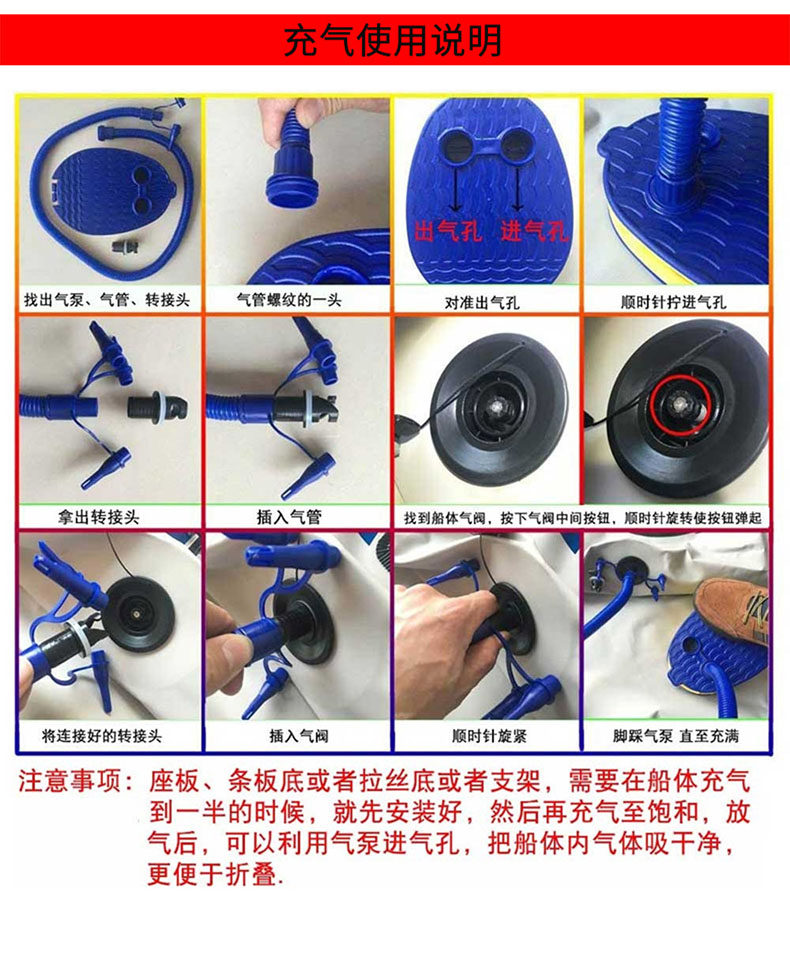 充气使用说明

找出气泵、气管、转接头

气管螺纹的一头

出气孔 进气孔

对准出气孔

顺时针拧进气孔

拿出转接头

插入气管

找到船体气阀，按下气阀中间按钮，顺时针旋转使按钮弹起

将连接好的转接头

插入气阀

顺时针旋紧

脚踩气泵 直至充满

注意事项：座板、条板底或者拉丝底或者支架，需要在船体充气到一半的时候，就先安装好，然后再充气至饱和，放气后，可以利用气泵进气孔，把船体内气体吸干净，更便于折叠.