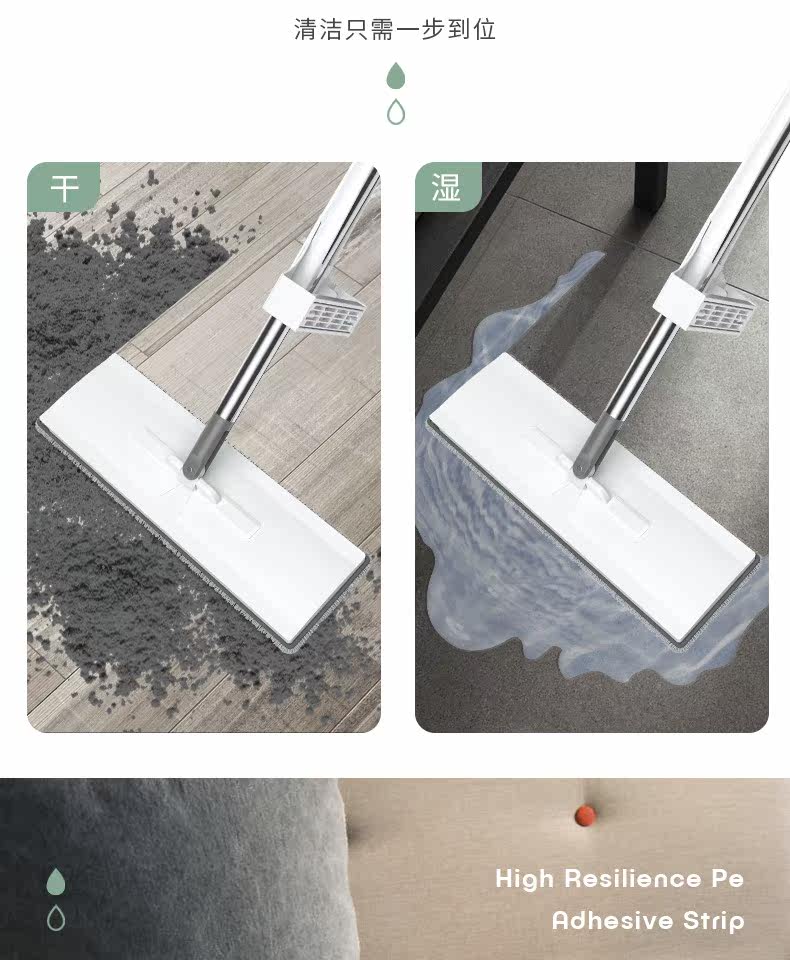 清洁只需一步到位

干

湿

High Resilience Pe
Adhesive Strip