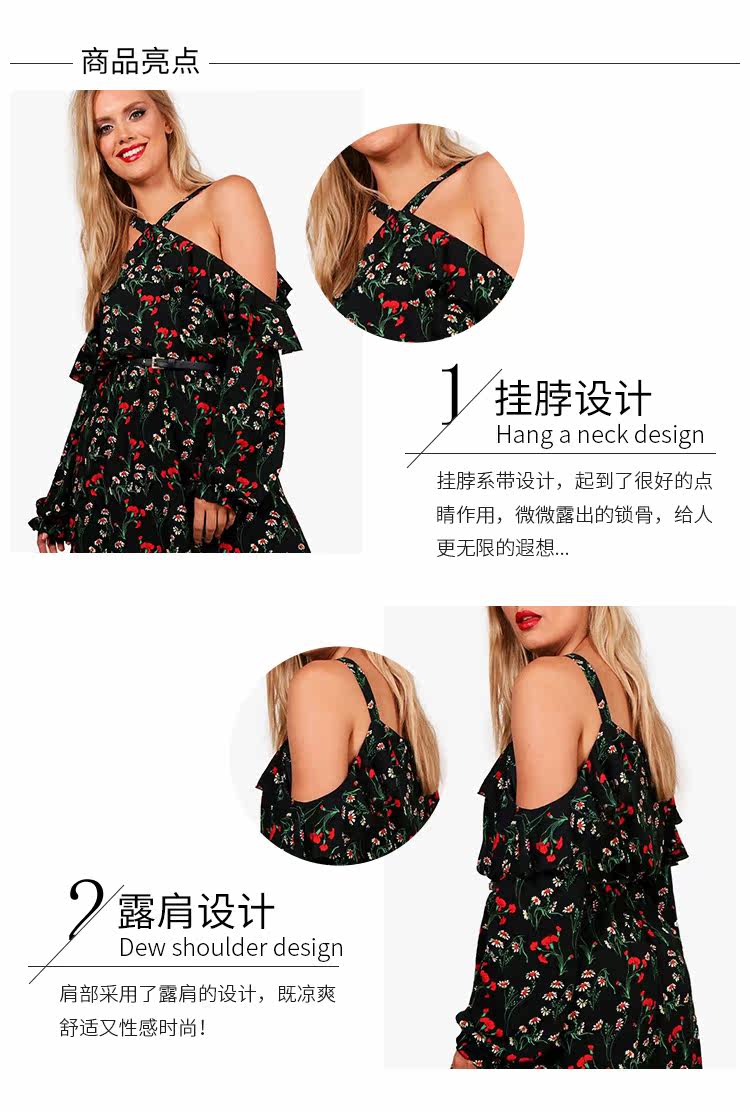 商品亮点

1 挂脖设计
Hang a neck design

挂脖系带设计，起到了很好的点睛作用，微微露出的锁骨，给人更无限的遐想...

2 露肩设计
Dew shoulder design

肩部采用了露肩的设计，既凉爽舒适又性感时尚！