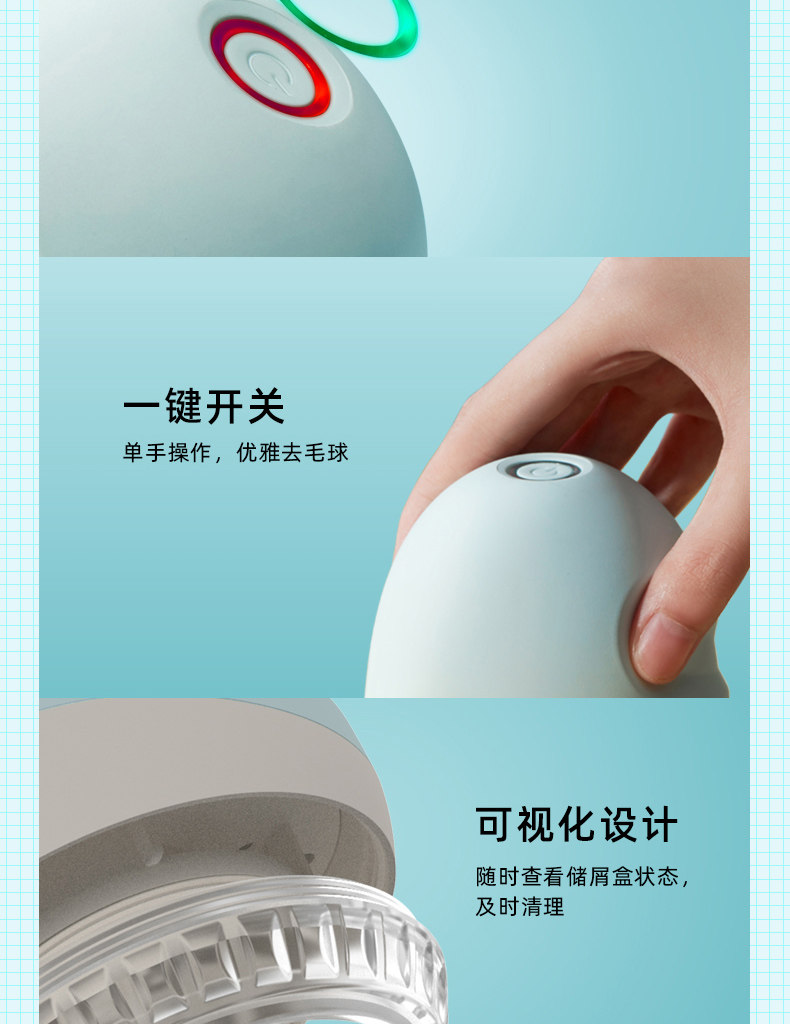 一键开关

单手操作，优雅去毛球

可视化设计

随时查看储屑盒状态，及时清理