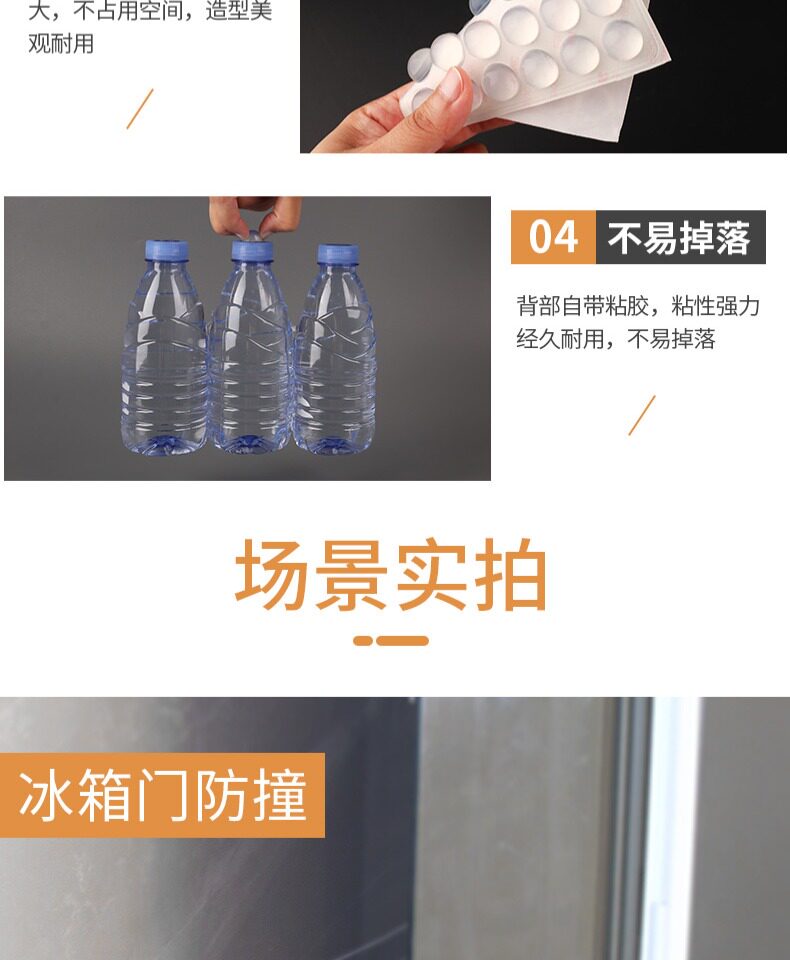 大，不占用空间，造型美观耐用

04 不易掉落

背部自带粘胶，粘性强力经久耐用，不易掉落

场景实拍

冰箱门防撞