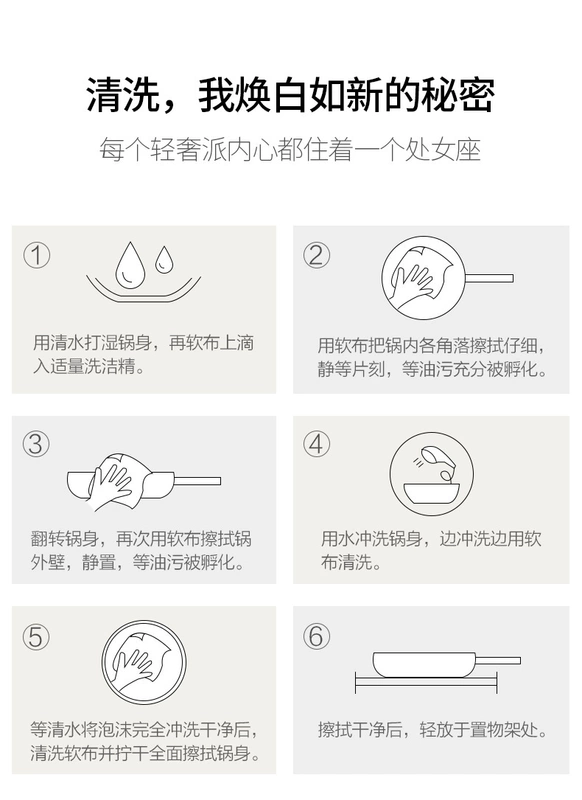 清洗，我焕白如新的秘密

每个轻奢派内心都住着一个处女座

①

用清水打湿锅身，再软布上滴入适量洗洁精。

②

用软布把锅内各角落擦拭仔细，静等片刻，等油污充分被孵化。

③

翻转锅身，再次用软布擦拭锅外壁，静置，等油污被孵化。

④

用水冲洗锅身，边冲洗边用软布清洗。

⑤

等清水将泡沫完全冲洗干净后，清洗软布并拧干全面擦拭锅身。

⑥

擦拭干净后，轻放于置物架处。