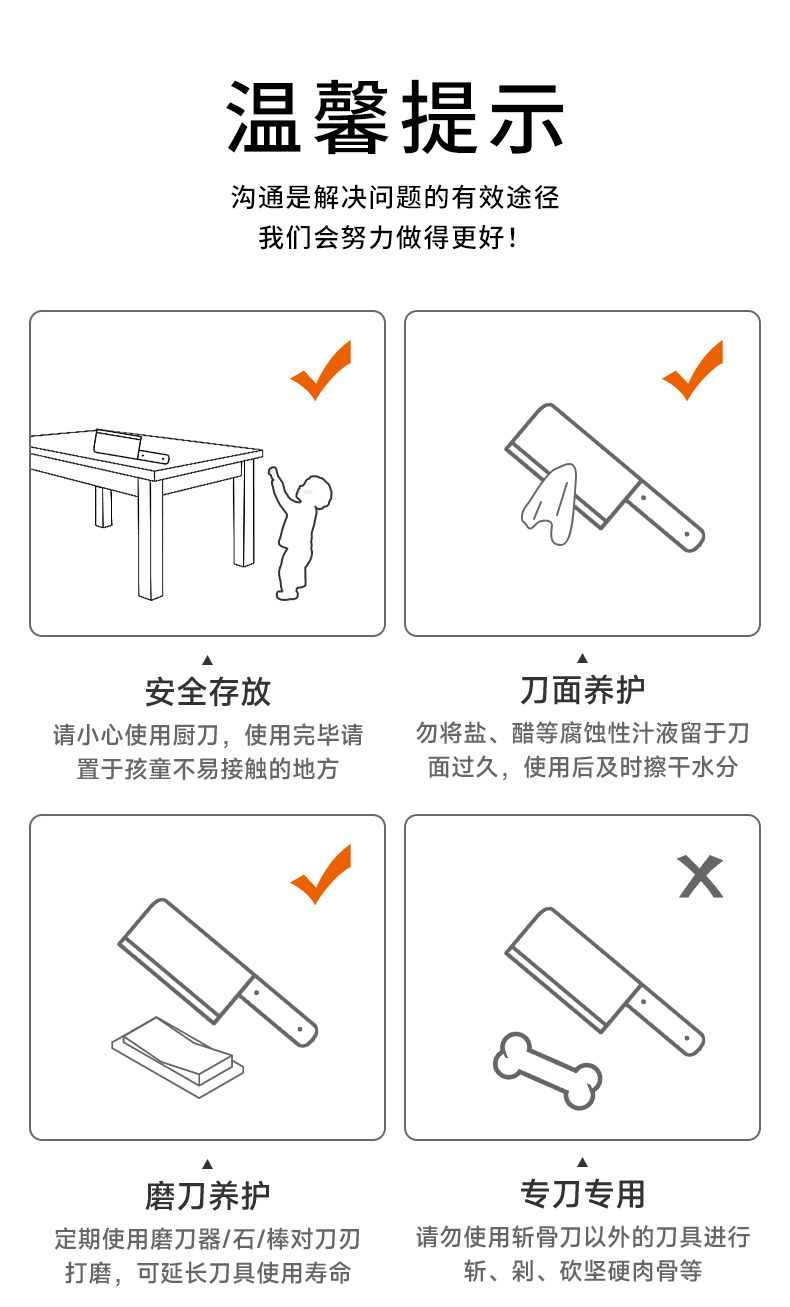 温馨提示

沟通是解决问题的有效途径
我们会努力做得更好！

安全存放
请小心使用厨刀，使用完毕请置于孩童不易接触的地方

刀面养护
勿将盐、醋等腐蚀性汁液留于刀面过久，使用后及时擦干水分

磨刀养护
定期使用磨刀器/石/棒对刀刃打磨，可延长刀具使用寿命

专刀专用
请勿使用斩骨刀以外的刀具进行斩、剁、砍坚硬肉骨等