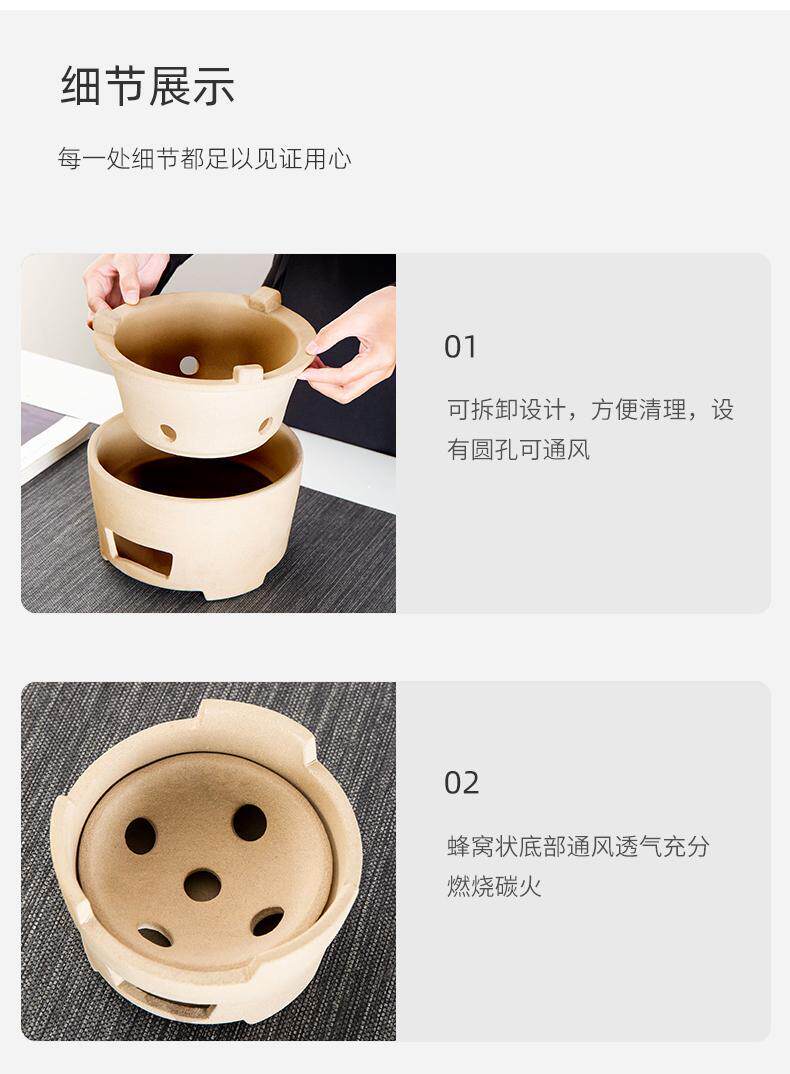 细节展示

每一处细节都足以见证用心

01

可拆卸设计，方便清理，设有圆孔可通风

02

蜂窝状底部通风透气充分燃烧碳火