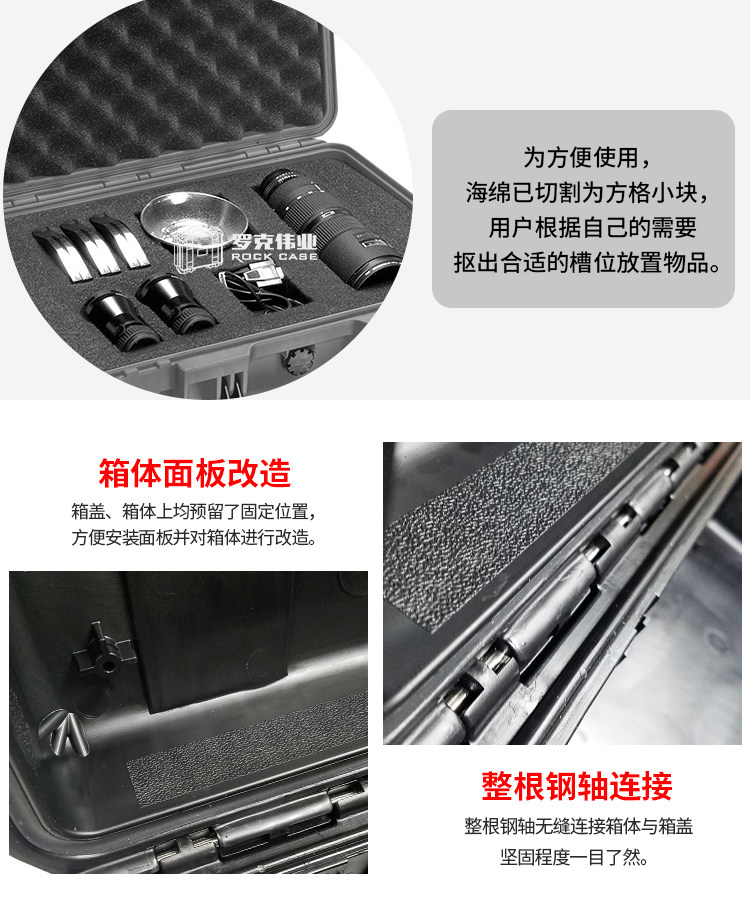 罗克伟业
ROCK CASE

为方便使用，
海绵已切割为方格小块，
用户根据自己的需要
抠出合适的槽位放置物品。

箱体面板改造

箱盖、箱体上均预留了固定位置，
方便安装面板并对箱体进行改造。

整根钢轴连接

整根钢轴无缝连接箱体与箱盖
坚固程度一目了然。