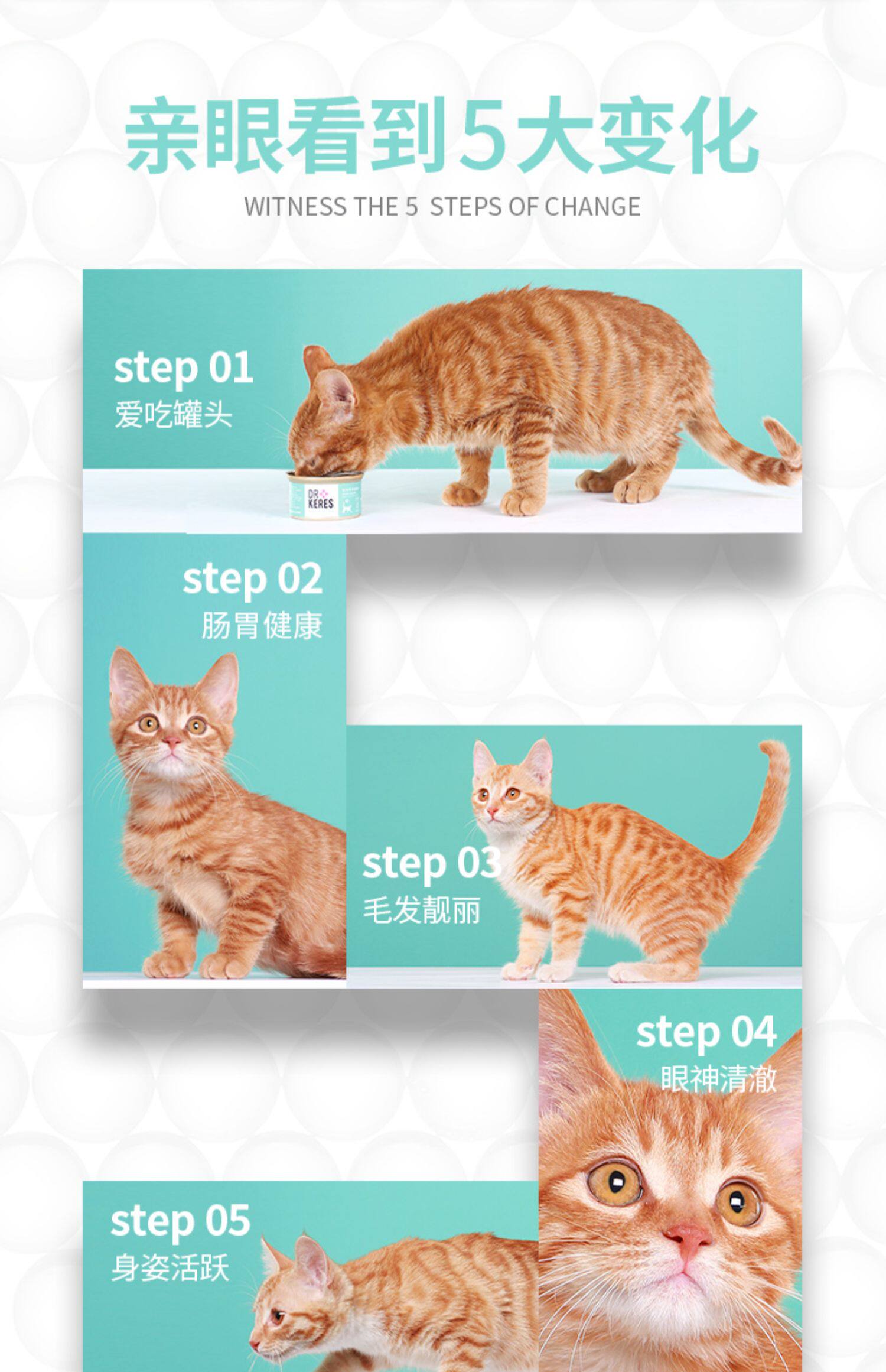 亲眼看到5大变化

WITNESS THE 5 STEPS OF CHANGE

step 01
爱吃罐头

DR KERES

step 02
肠胃健康

step 03
毛发靓丽

step 04
眼神清澈

step 05
身姿活跃