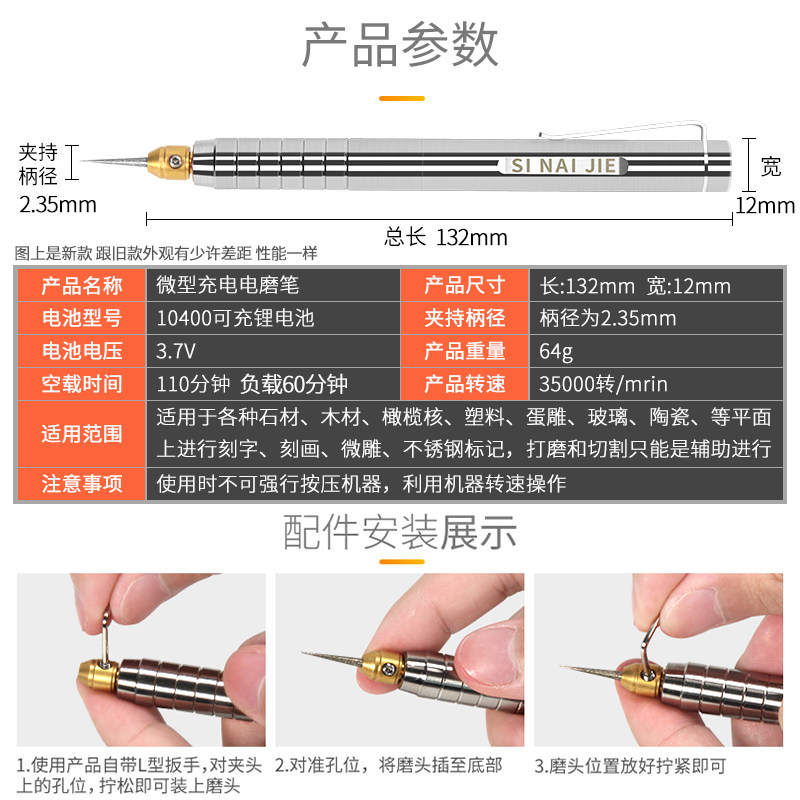 产品参数

夹持柄径 2.35mm

SI NAI JIE

宽 12mm

总长 132mm

图上是新款 跟旧款外观有少许差距 性能一样

| 产品名称 | 微型充电电磨笔 | 产品尺寸 | 长:132mm 宽:12mm |
|---|---|---|---|
| 电池型号 | 10400可充锂电池 | 夹持柄径 | 柄径为2.35mm |
| 电池电压 | 3.7V | 产品重量 | 64g |
| 空载时间 | 110分钟 负载60分钟 | 产品转速 | 35000转/mrin |
| 适用范围 | 适用于各种石材、木材、橄榄核、塑料、蛋雕、玻璃、陶瓷、等平面上进行刻字、刻画、微雕、不锈钢标记，打磨和切割只能是辅助进行 | | |
| 注意事项 | 使用时不可强行按压机器，利用机器转速操作 | | |

配件安装展示

1.使用产品自带L型扳手，对夹头上的孔位，拧松即可装上磨头

2.对准孔位，将磨头插至底部

3.磨头位置放好拧紧即可