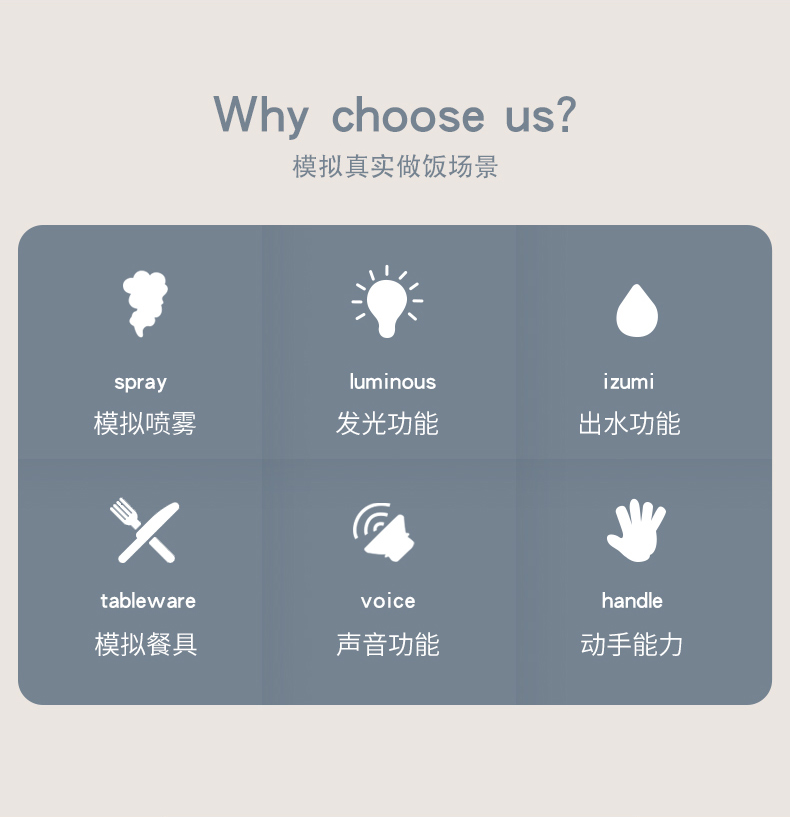 Why choose us?
模拟真实做饭场景

spray
模拟喷雾

luminous
发光功能

izumi
出水功能

tableware
模拟餐具

voice
声音功能

handle
动手能力