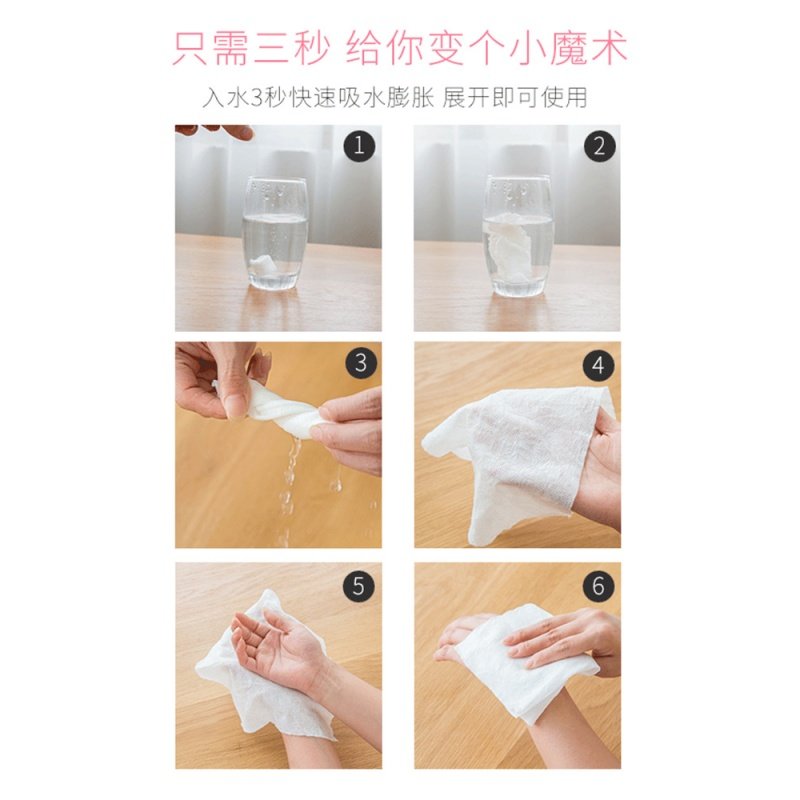 只需三秒 给你变个小魔术

入水3秒快速吸水膨胀 展开即可使用

1

2

3

4

5

6