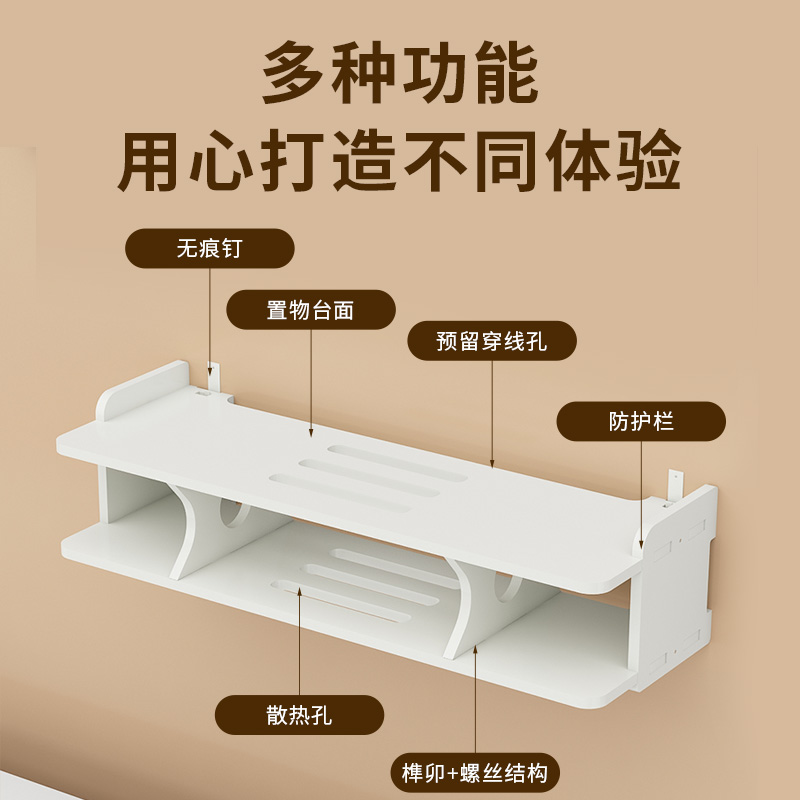 多种功能
用心打造不同体验

无痕钉

置物台面

预留穿线孔

防护栏

散热孔

榫卯+螺丝结构