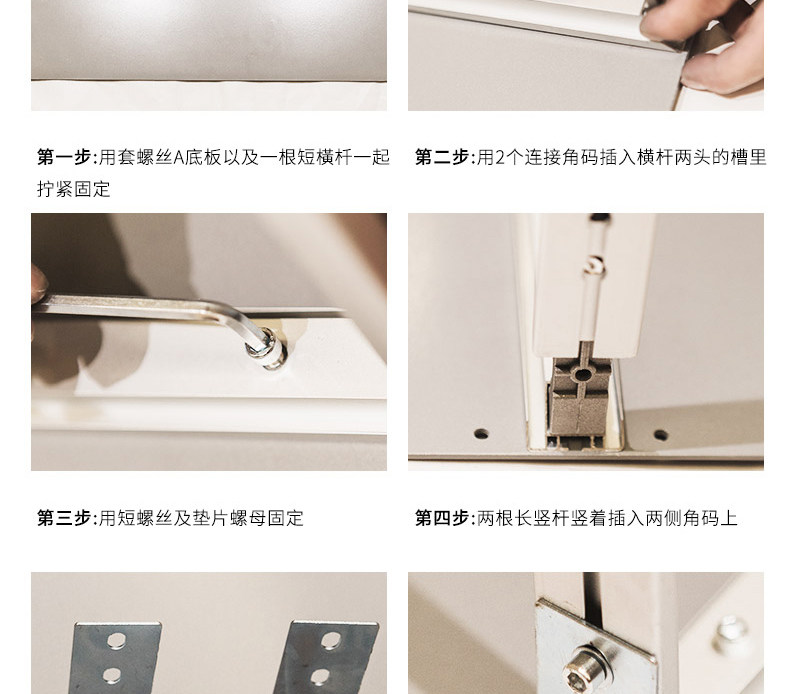 第一步:用套螺丝A底板以及一根短横杆一起拧紧固定

第二步:用2个连接角码插入横杆两头的槽里

第三步:用短螺丝及垫片螺母固定

第四步:两根长竖杆竖着插入两侧角码上