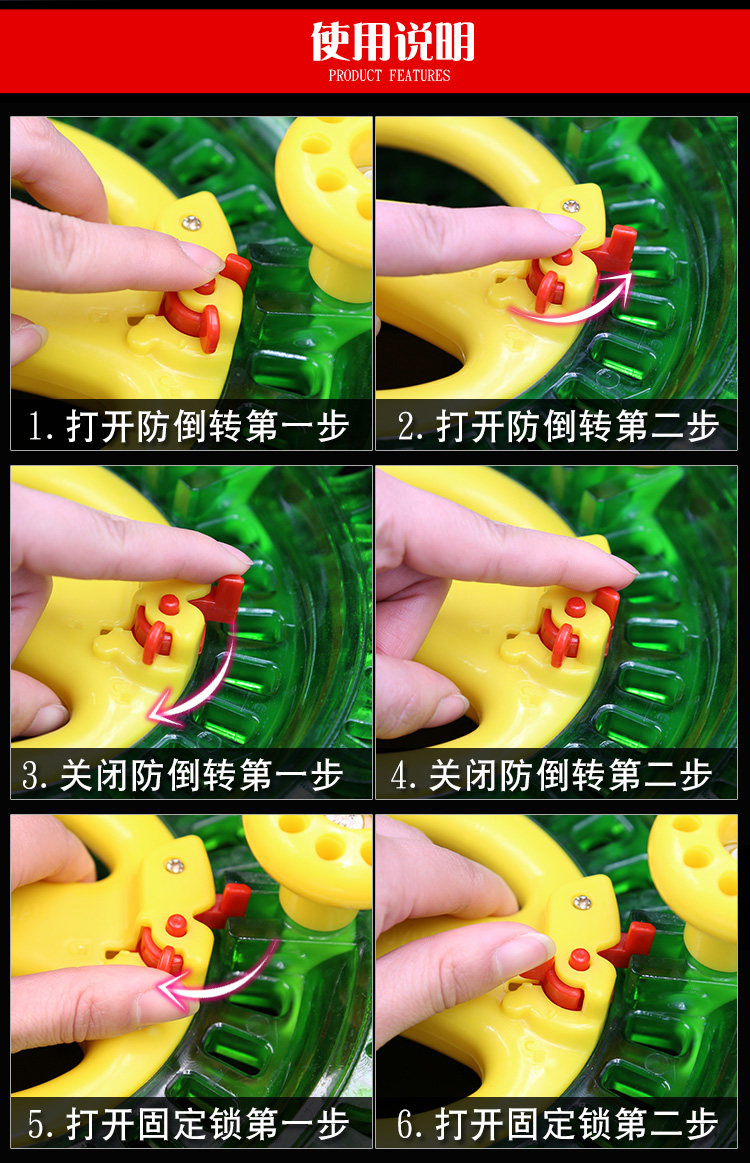 使用说明
PRODUCT FEATURES

1. 打开防倒转第一步

2. 打开防倒转第二步

3. 关闭防倒转第一步

4. 关闭防倒转第二步

5. 打开固定锁第一步

6. 打开固定锁第二步