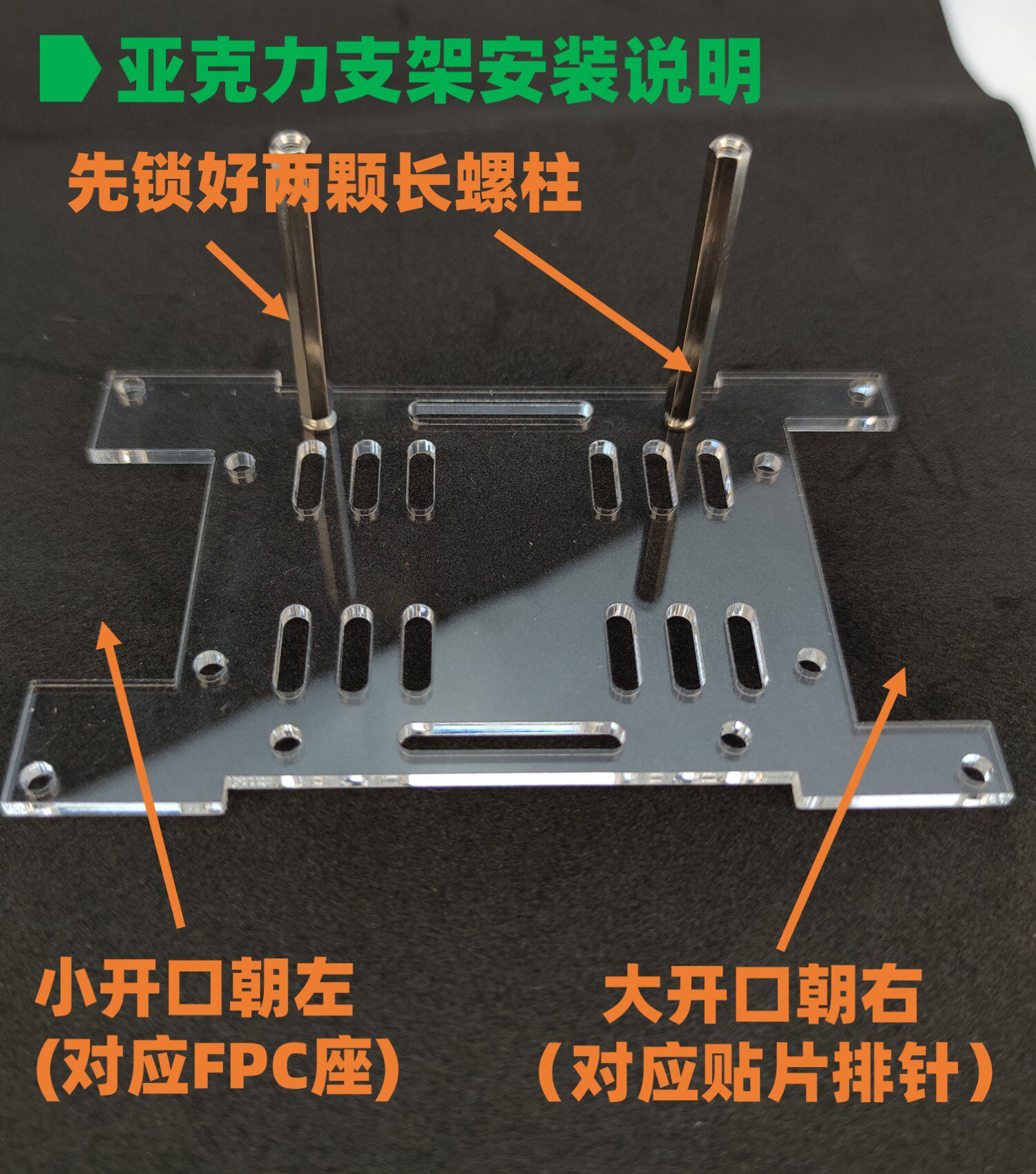 亚克力支架安装说明

先锁好两颗长螺柱

小开口朝左
(对应FPC座)

大开口朝右
（对应贴片排针）